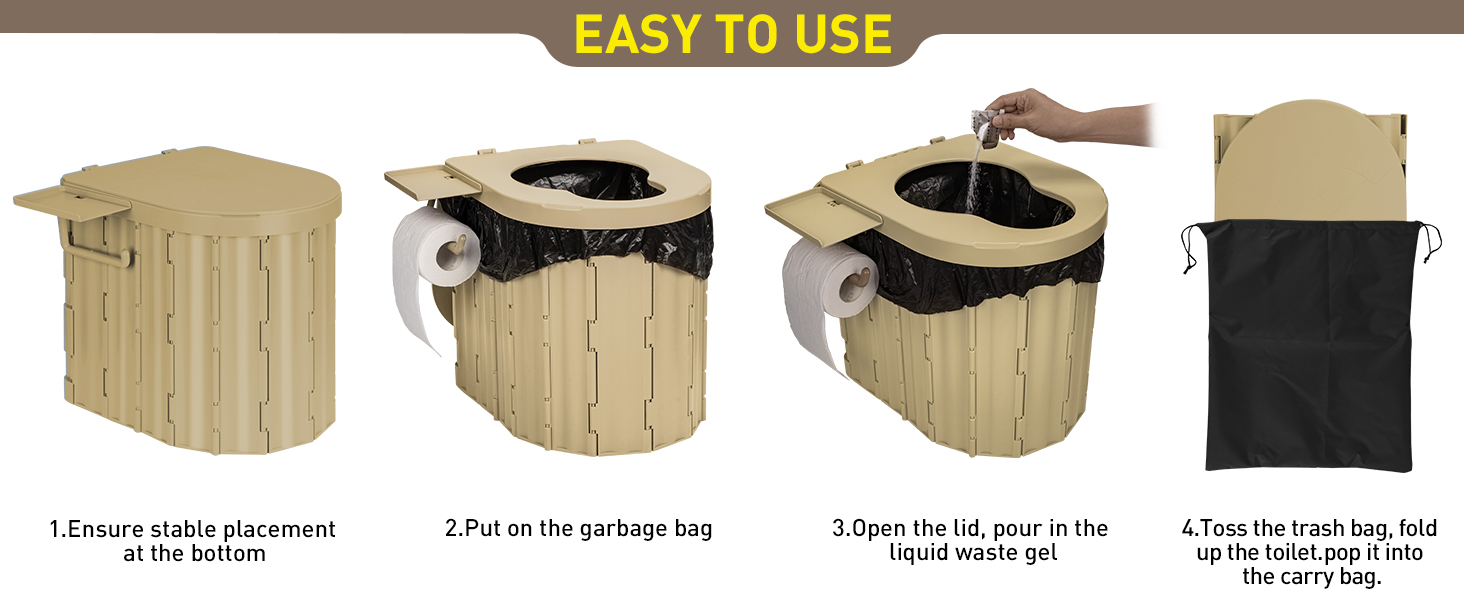 EASY TO USE

1.Ensure stable placement at the bottom

2.Put on the garbage bag

3.Open the lid, pour in the liquid waste gel

4.Toss the trash bag, fold up the toilet.pop it into the carry bag.