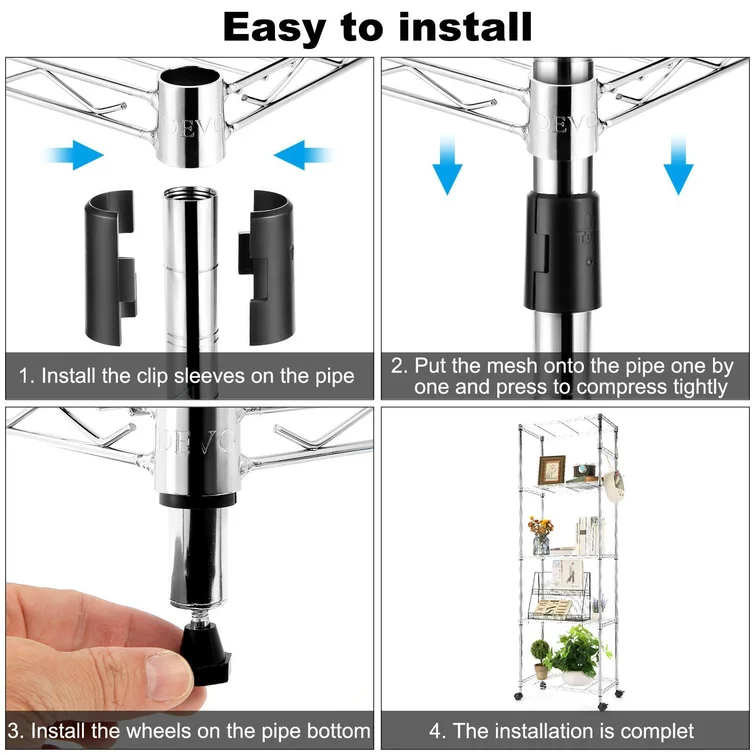 Easy to install

DEVO

1. Install the clip sleeves on the pipe

DEVO

2. Put the mesh onto the pipe one by one and press to compress tightly

DEVO

3. Install the wheels on the pipe bottom

4. The installation is complet