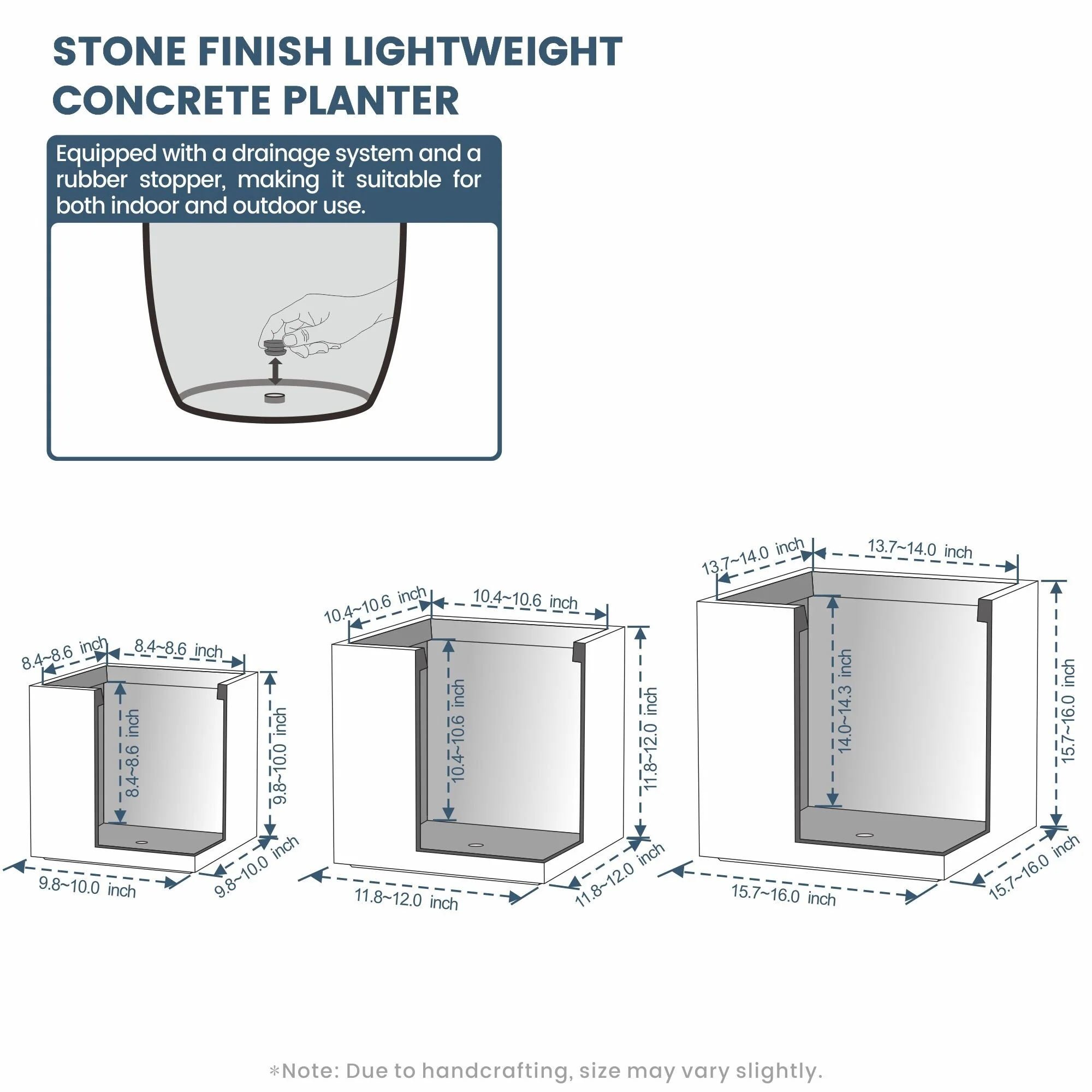 STONE FINISH LIGHTWEIGHT CONCRETE PLANTER

Equipped with a drainage system and a rubber stopper, making it suitable for both indoor and outdoor use.

8.4~8.6 inch
8.4~8.6 inch
8.4~8.6 inch
9.8~10.0 inch
9.8~10.0 inch
9.8~10.0 inch

10.4~10.6 inch
10.4~10.6 inch
10.4~10.6 inch
11.8~12.0 inch
11.8~12.0 inch
11.8~12.0 inch

13.7~14.0 inch
13.7~14.0 inch
14.0~14.3 inch
15.7~16.0 inch
15.7~16.0 inch
15.7~16.0 inch

*Note: Due to handcrafting, size may vary slightly.