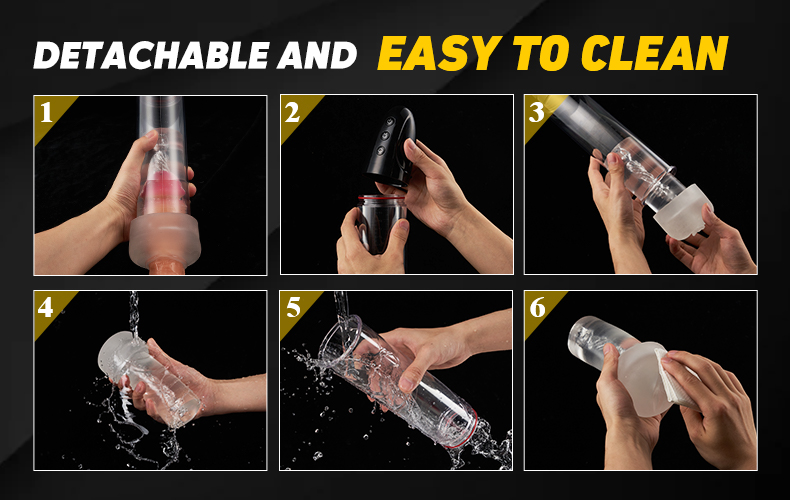 DETACHABLE AND EASY TO CLEAN

1

2

3

4

5

6