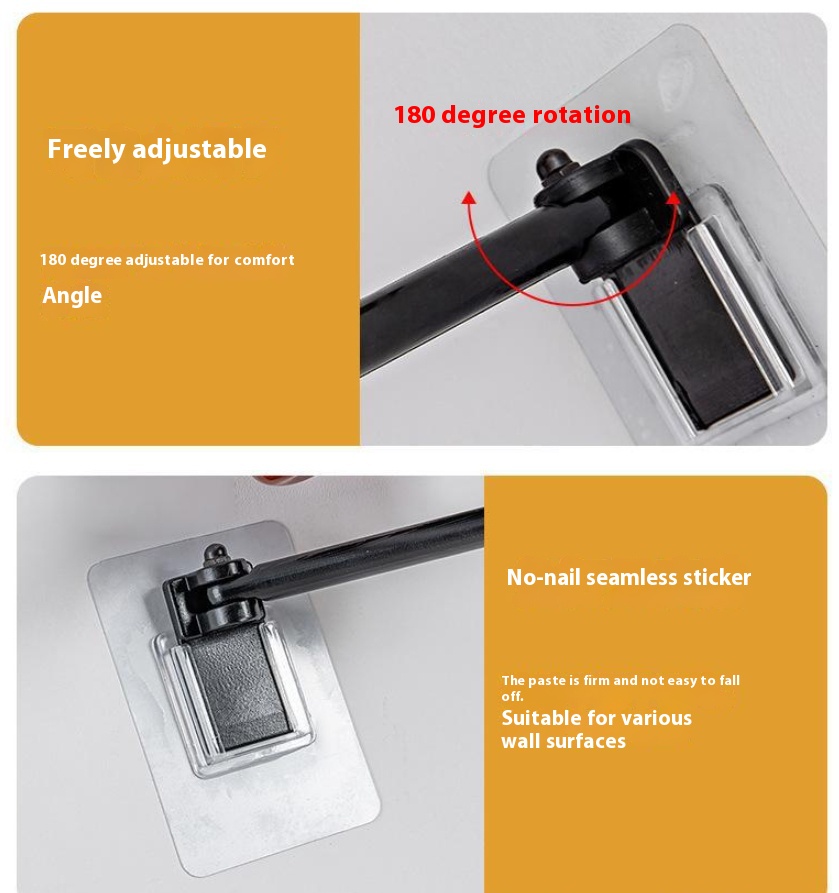 Freely adjustable

180 degree adjustable for comfort

Angle

180 degree rotation

No-nail seamless sticker

The paste is firm and not easy to fall off.

Suitable for various wall surfaces