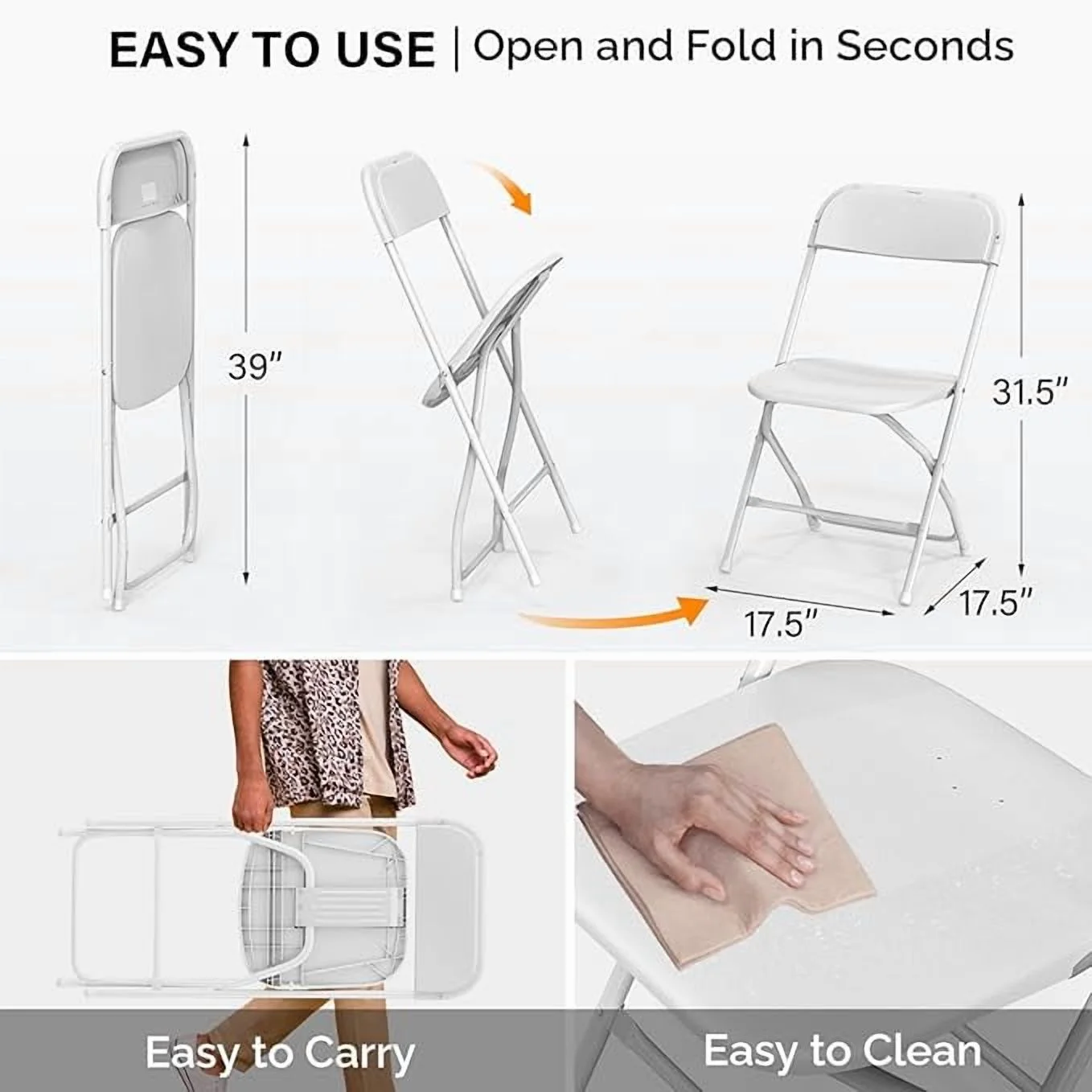 EASY TO USE | Open and Fold in Seconds

39"

31.5"

17.5"

17.5"

Easy to Carry

Easy to Clean