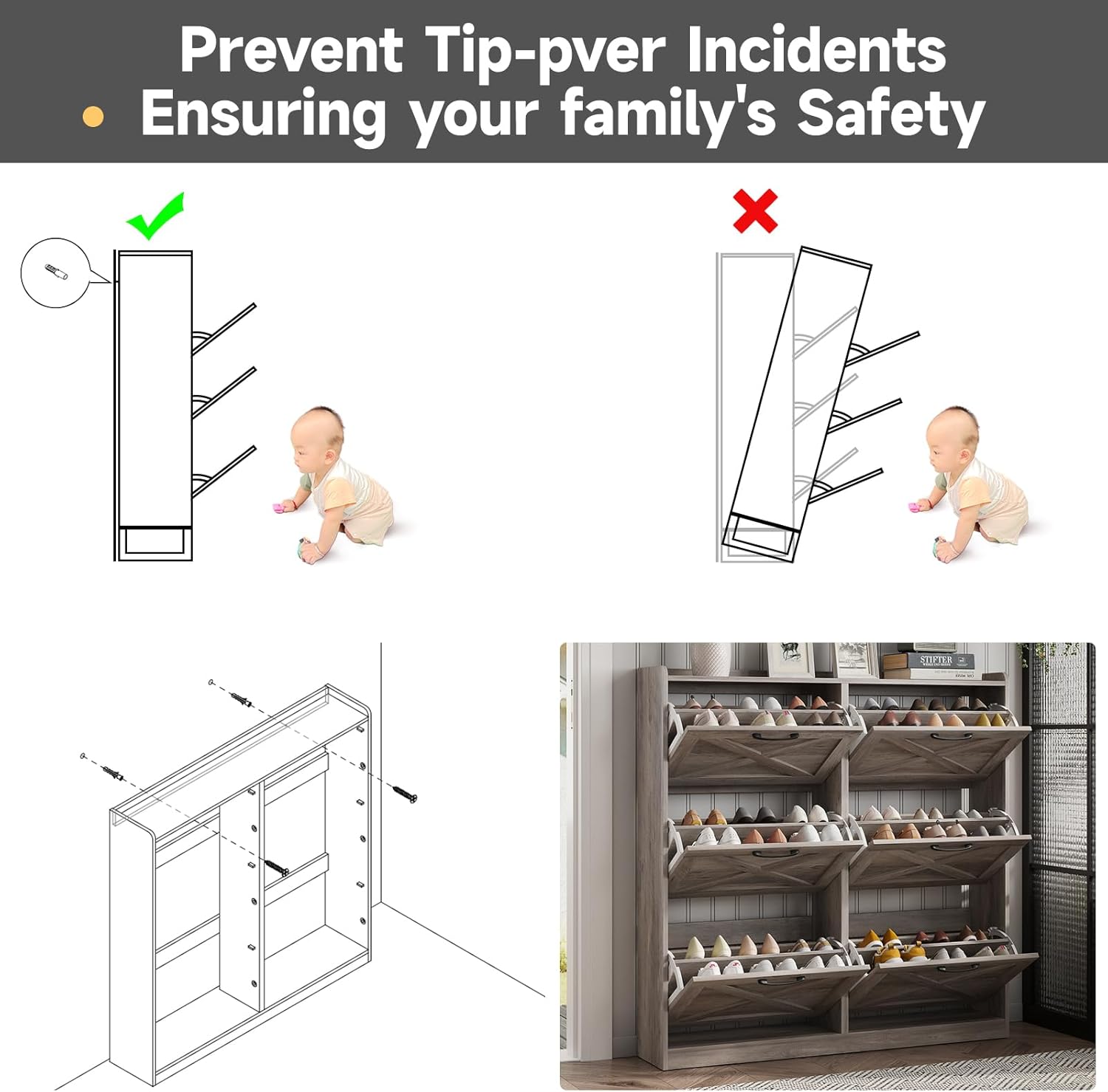 Prevent Tip-pver Incidents
Ensuring your family's Safety

STIFTER