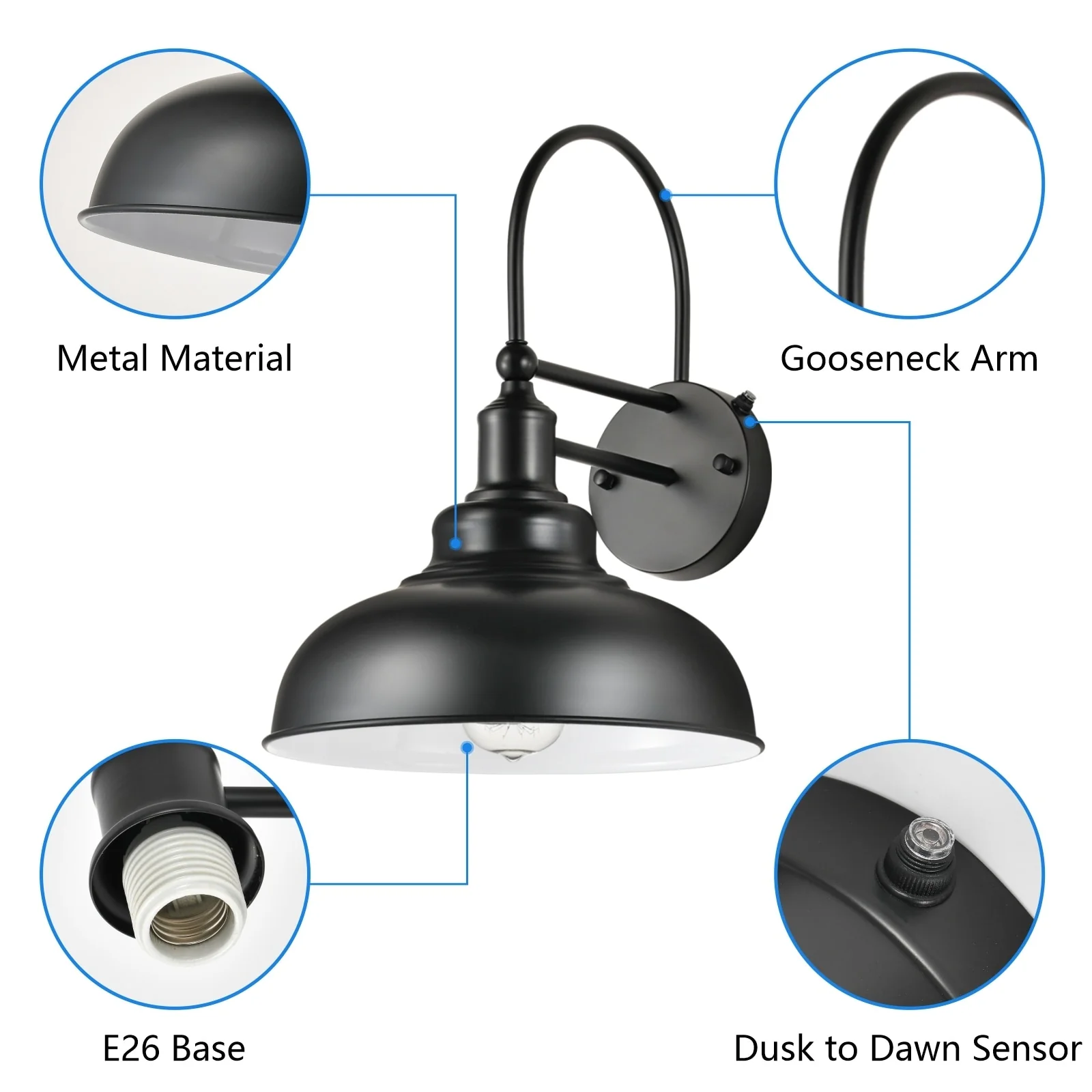 Metal Material

Gooseneck Arm

E26 Base

Dusk to Dawn Sensor