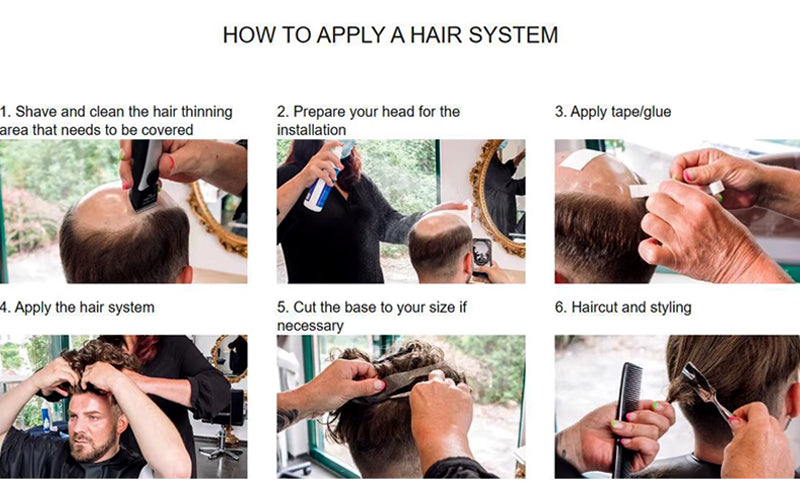 HOW TO APPLY A HAIR SYSTEM

1. Shave and clean the hair thinning area that needs to be covered

2. Prepare your head for the installation

3. Apply tape/glue

4. Apply the hair system

5. Cut the base to your size if necessary

6. Haircut and styling