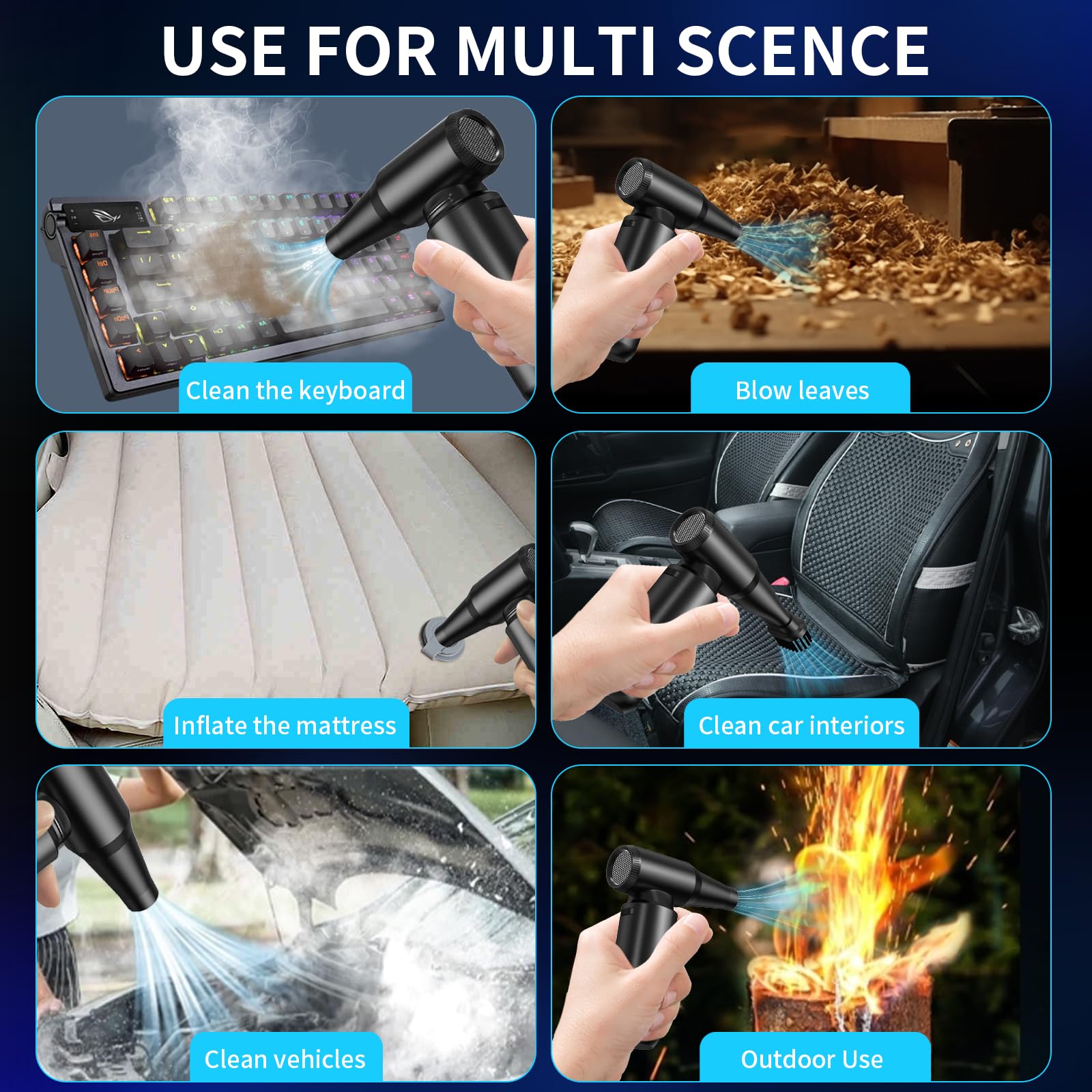 USE FOR MULTI SCENCE

Clean the keyboard

Blow leaves

Inflate the mattress

Clean car interiors

Clean vehicles

Outdoor Use