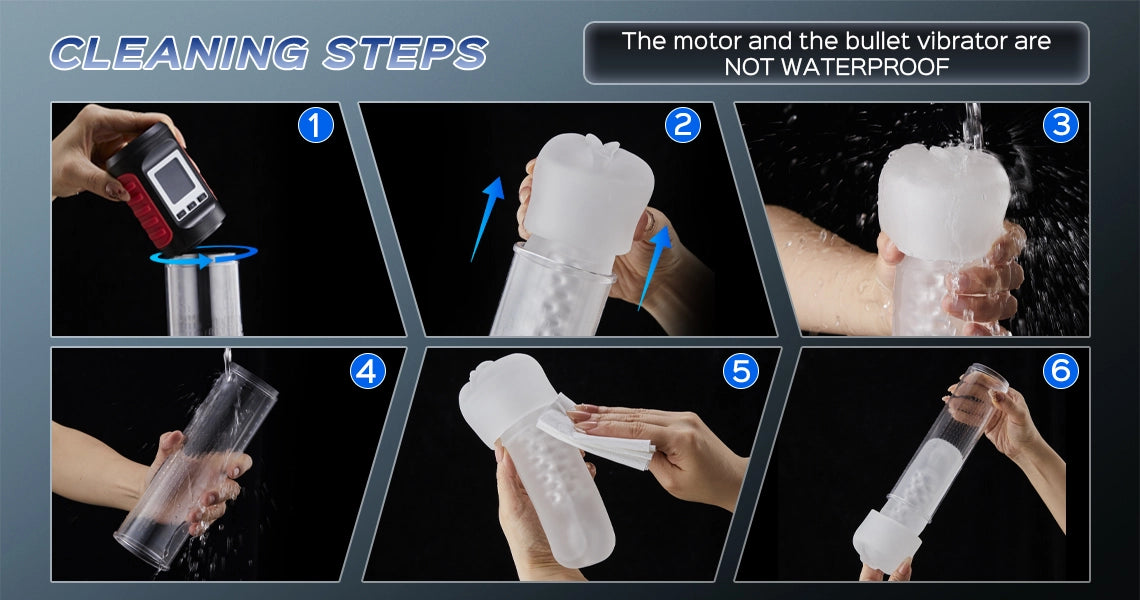 CLEANING STEPS

The motor and the bullet vibrator are NOT WATERPROOF

1

2

3

4

5

6