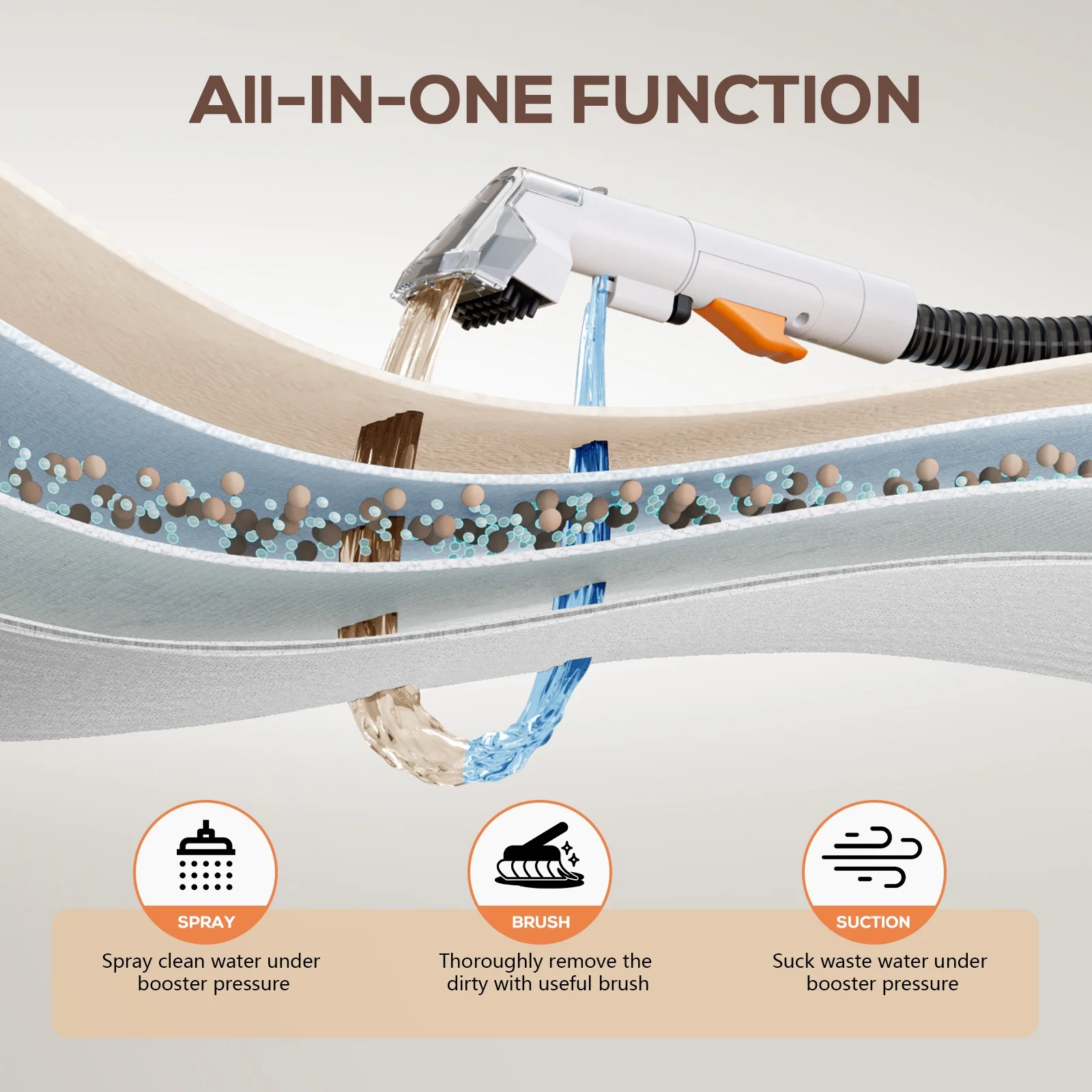 All-IN-ONE FUNCTION

SPRAY

Spray clean water under booster pressure

BRUSH

Thoroughly remove the dirty with useful brush

SUCTION

Suck waste water under booster pressure