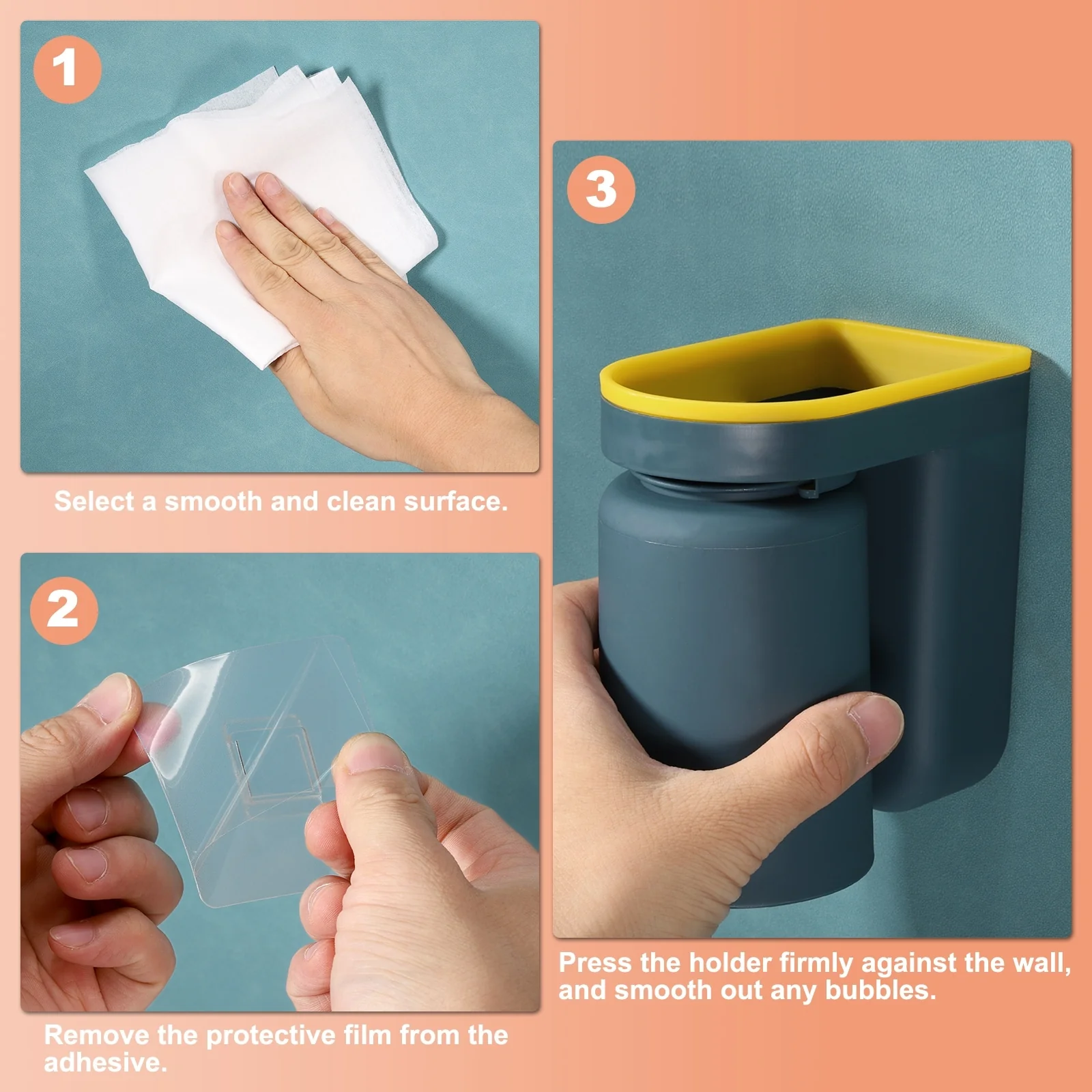 1

Select a smooth and clean surface.

2

Remove the protective film from the adhesive.

3

Press the holder firmly against the wall, and smooth out any bubbles.