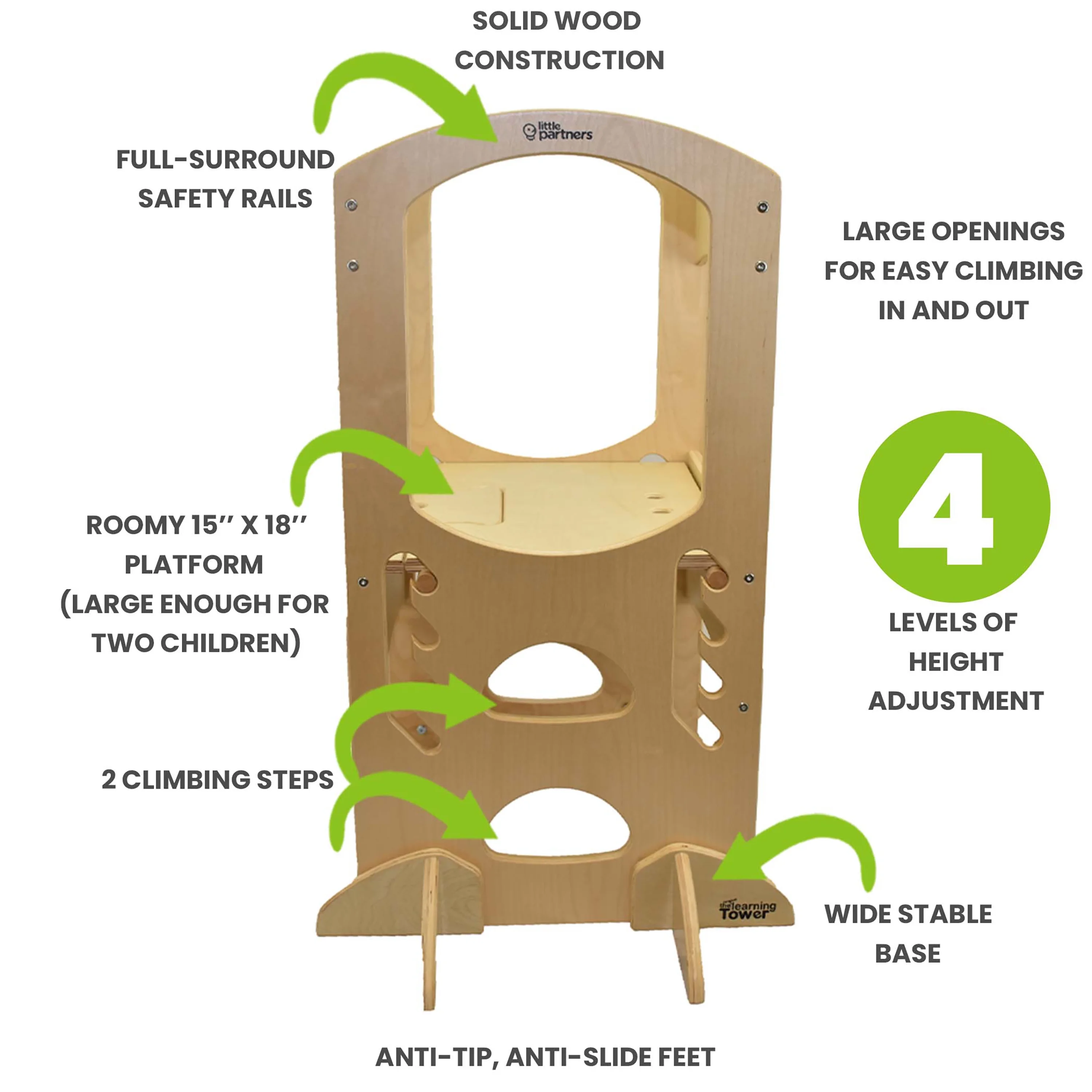 SOLID WOOD CONSTRUCTION

little partners

FULL-SURROUND SAFETY RAILS

LARGE OPENINGS FOR EASY CLIMBING IN AND OUT

ROOMY 15″ X 18″ PLATFORM (LARGE ENOUGH FOR TWO CHILDREN)

4

LEVELS OF HEIGHT ADJUSTMENT

2 CLIMBING STEPS

the learning Tower

WIDE STABLE BASE

ANTI-TIP, ANTI-SLIDE FEET