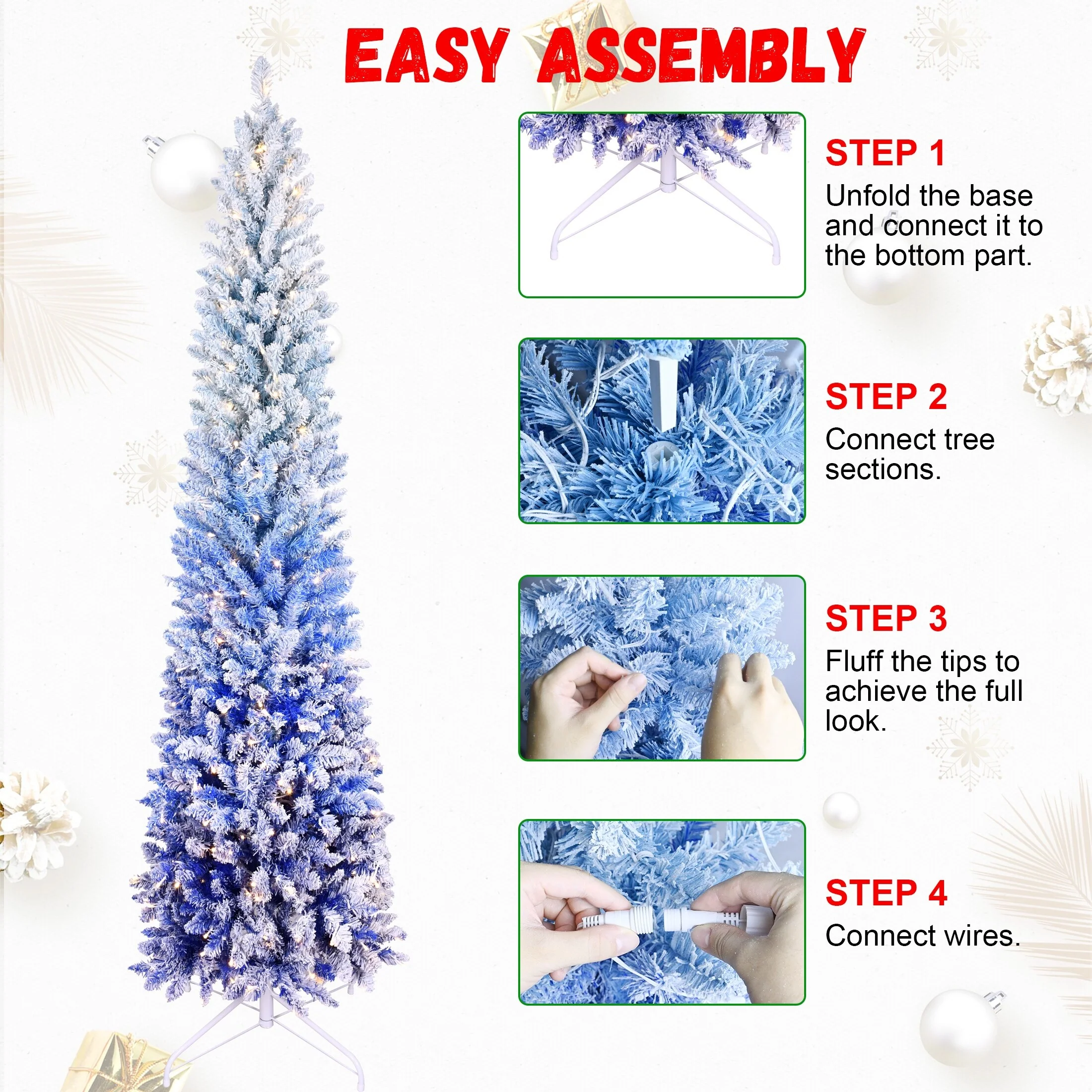 EASY ASSEMBLY

STEP 1
Unfold the base and connect it to the bottom part.

STEP 2
Connect tree sections.

STEP 3
Fluff the tips to achieve the full look.

STEP 4
Connect wires.