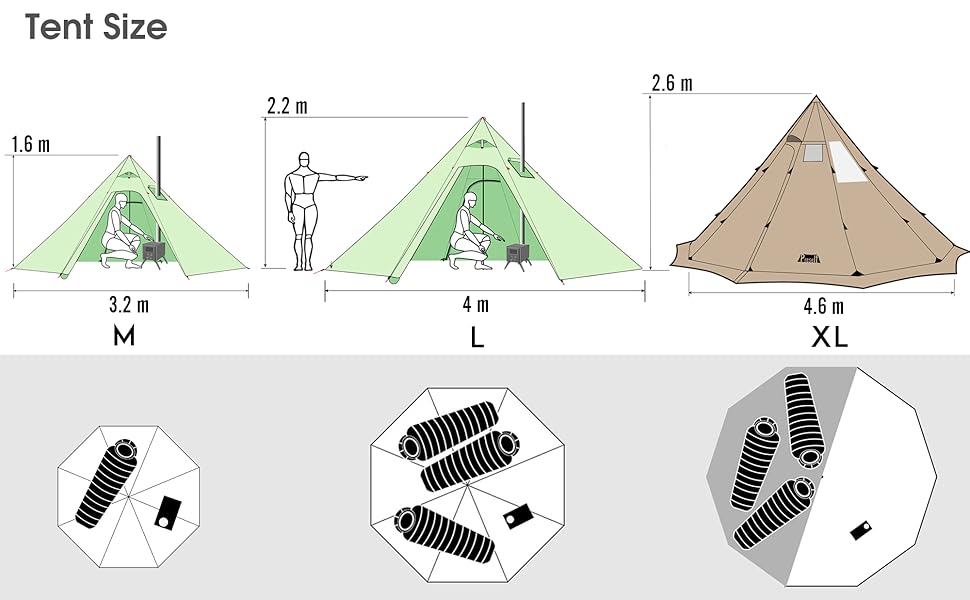 Tent Size

1.6 m

3.2 m

M

2.2 m

4 m

L

2.6 m

4.6 m

XL