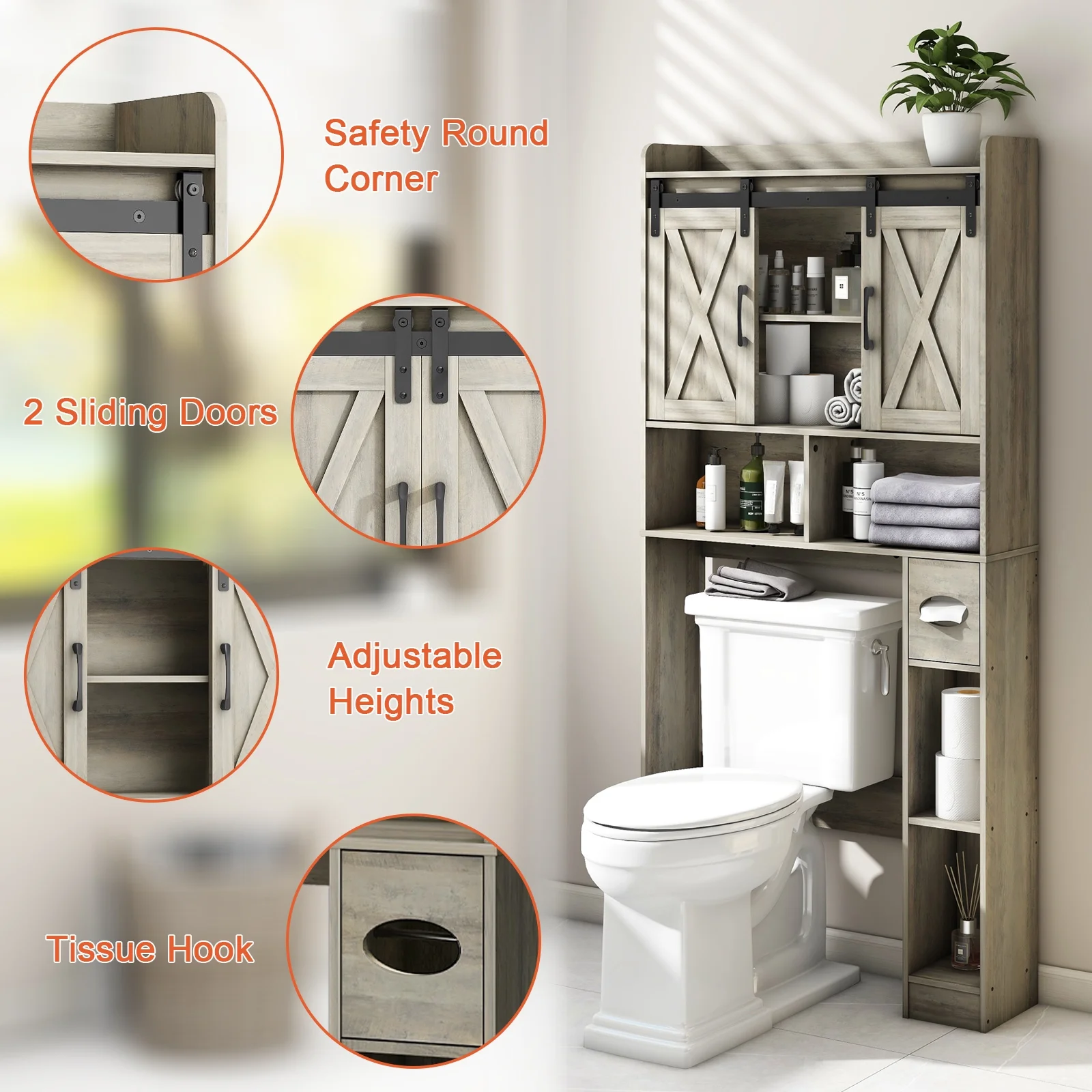 Safety Round Corner

2 Sliding Doors

Adjustable Heights

Tissue Hook