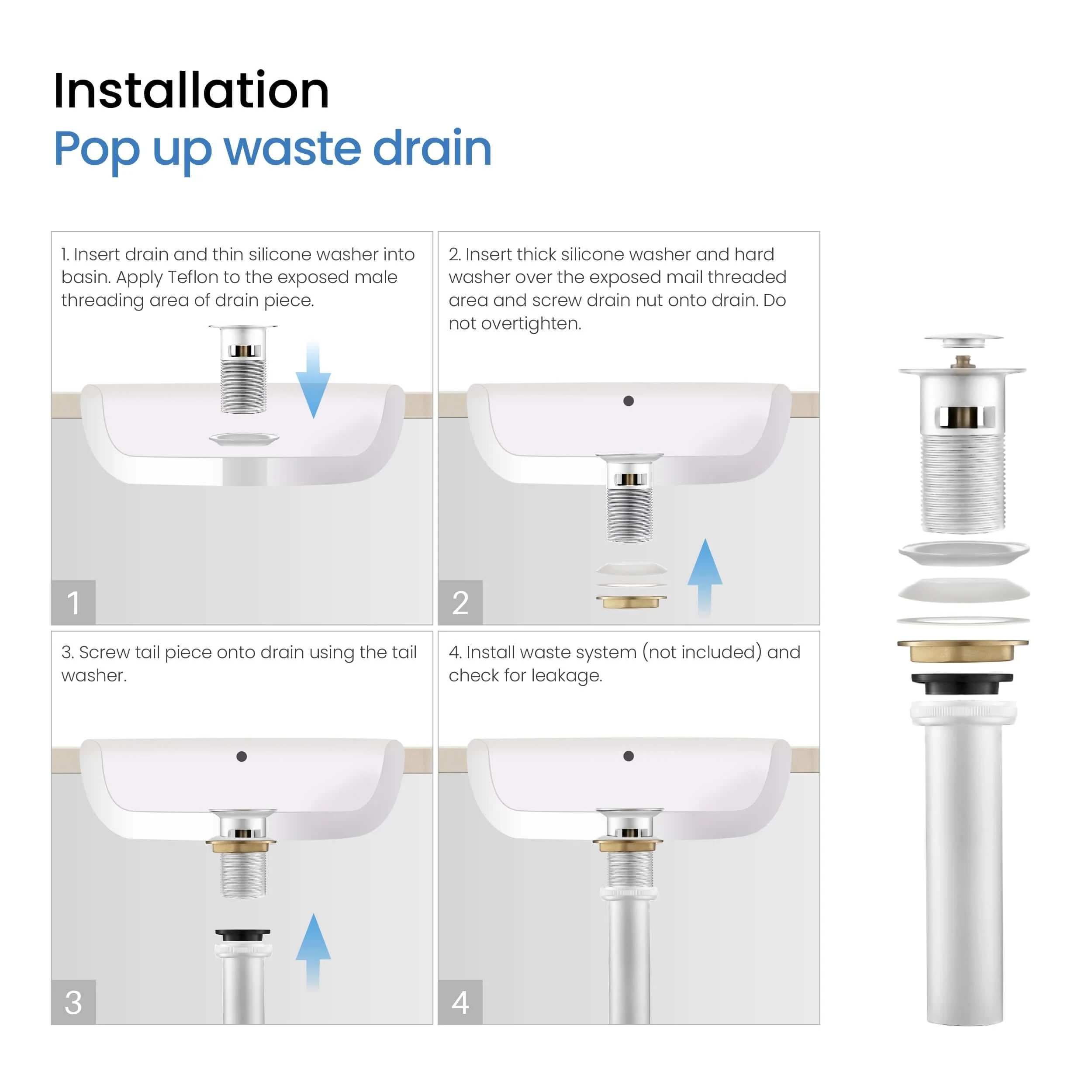 Installation
Pop up waste drain

1. Insert drain and thin silicone washer into basin. Apply Teflon to the exposed male threading area of drain piece.

1

2. Insert thick silicone washer and hard washer over the exposed mail threaded area and screw drain nut onto drain. Do not overtighten.

2

3. Screw tail piece onto drain using the tail washer.

3

4. Install waste system (not included) and check for leakage.

4