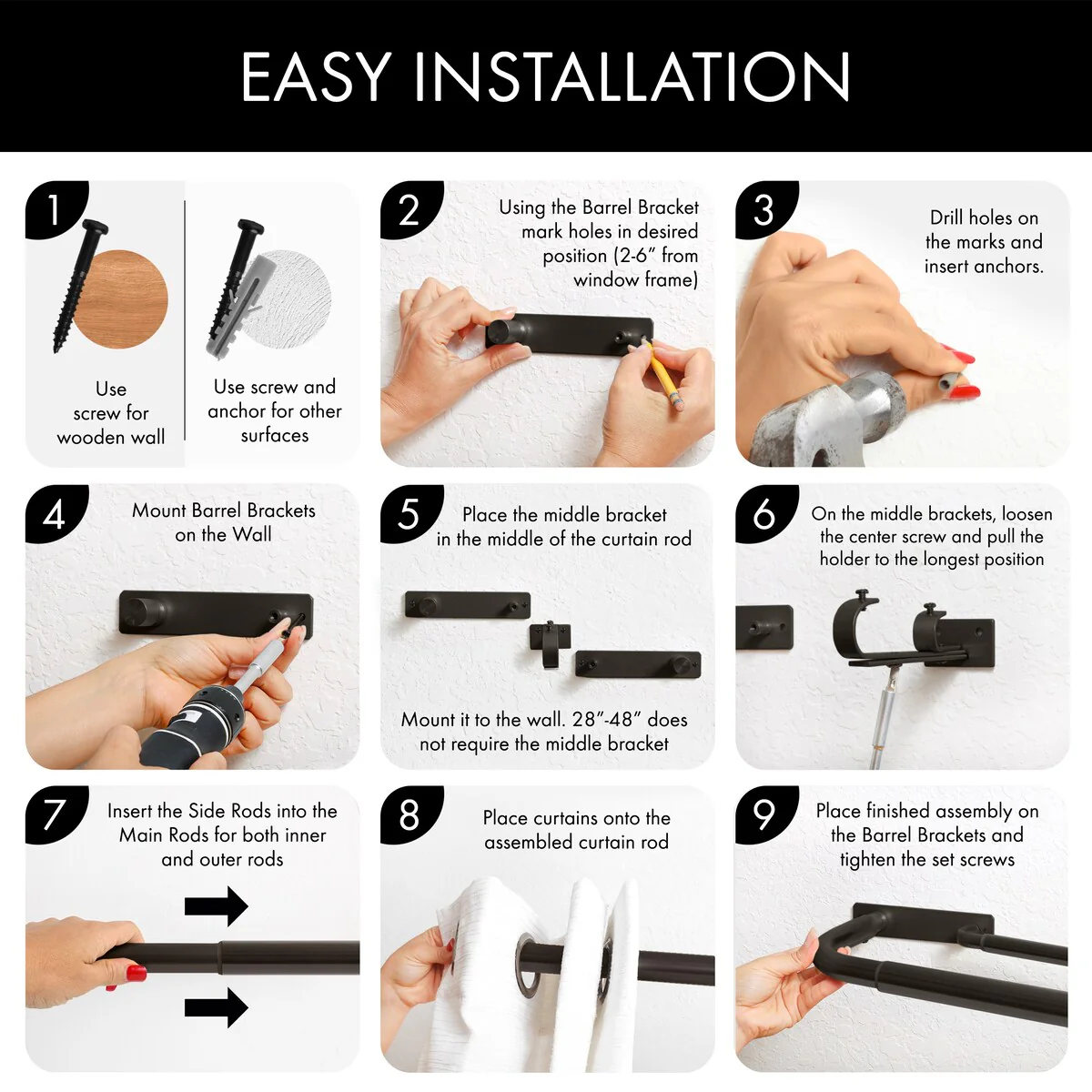 EASY INSTALLATION

1

Use screw for wooden wall

Use screw and anchor for other surfaces

2

Using the Barrel Bracket mark holes in desired position (2-6" from window frame)

3

Drill holes on the marks and insert anchors.

4

Mount Barrel Brackets on the Wall

5

Place the middle bracket in the middle of the curtain rod

Mount it to the wall. 28"-48" does not require the middle bracket

6

On the middle brackets, loosen the center screw and pull the holder to the longest position

7

Insert the Side Rods into the Main Rods for both inner and outer rods

8

Place curtains onto the assembled curtain rod

9

Place finished assembly on the Barrel Brackets and tighten the set screws