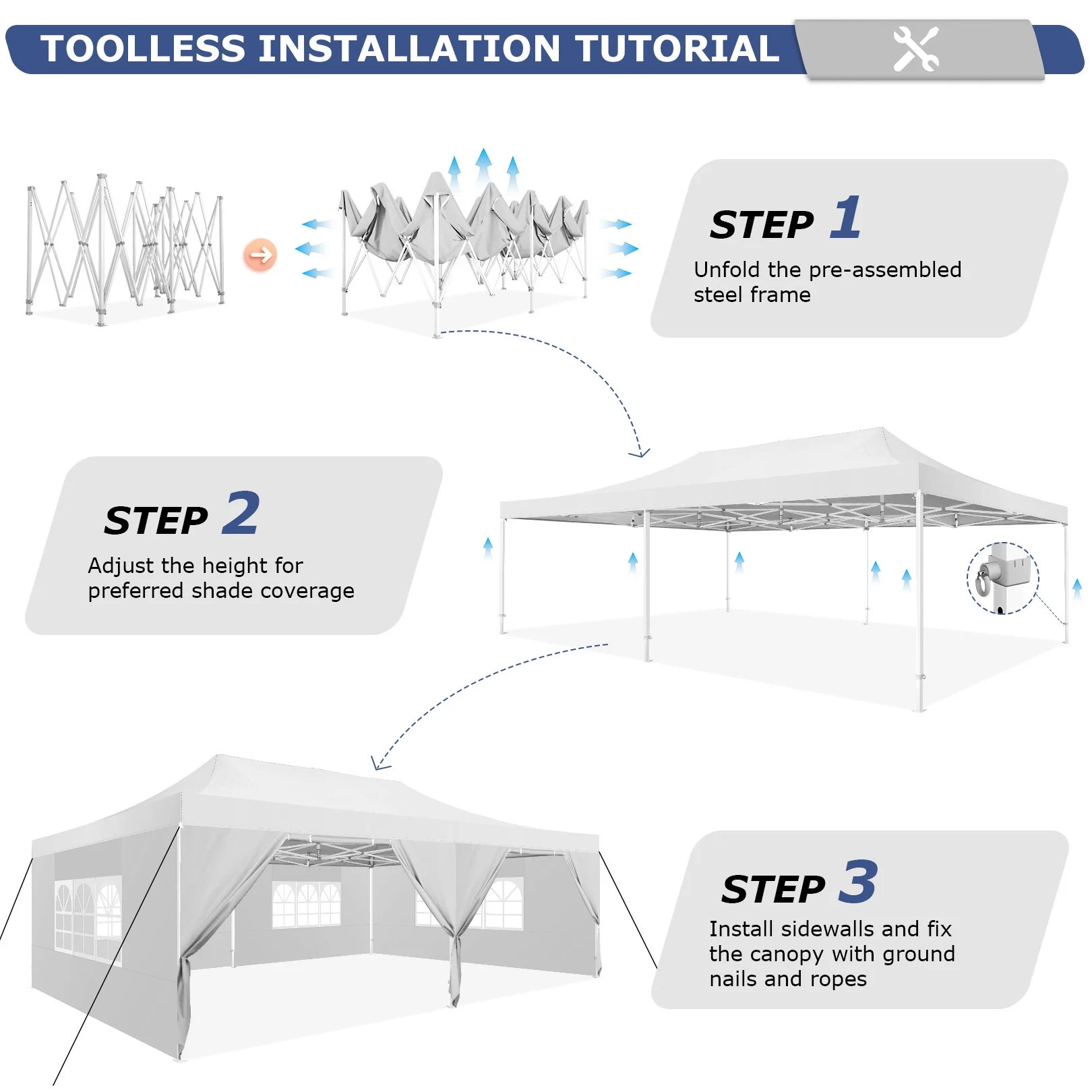 TOOLLESS INSTALLATION TUTORIAL

STEP 1
Unfold the pre-assembled steel frame

STEP 2
Adjust the height for preferred shade coverage

STEP 3
Install sidewalls and fix the canopy with ground nails and ropes