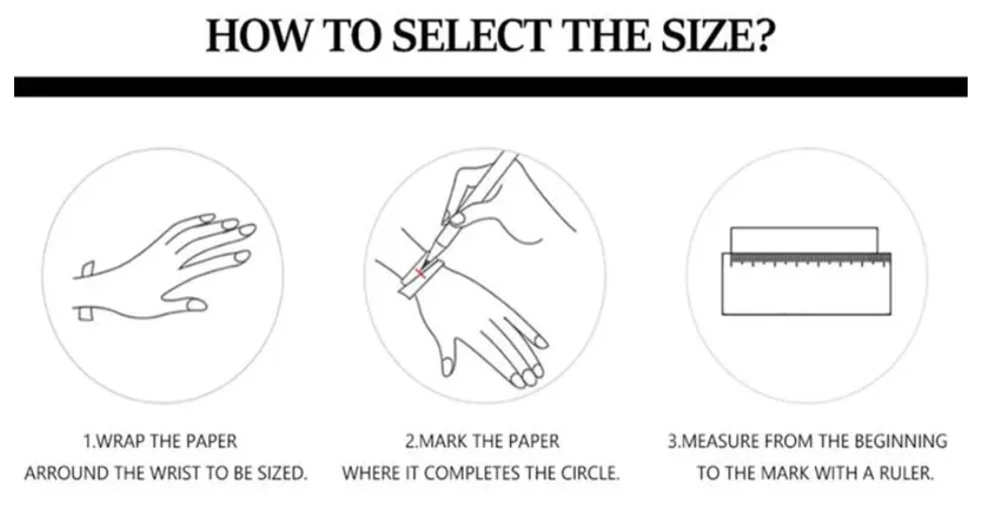 HOW TO SELECT THE SIZE?

1.WRAP THE PAPER ARROUND THE WRIST TO BE SIZED.

2.MARK THE PAPER WHERE IT COMPLETES THE CIRCLE.

3.MEASURE FROM THE BEGINNING TO THE MARK WITH A RULER.