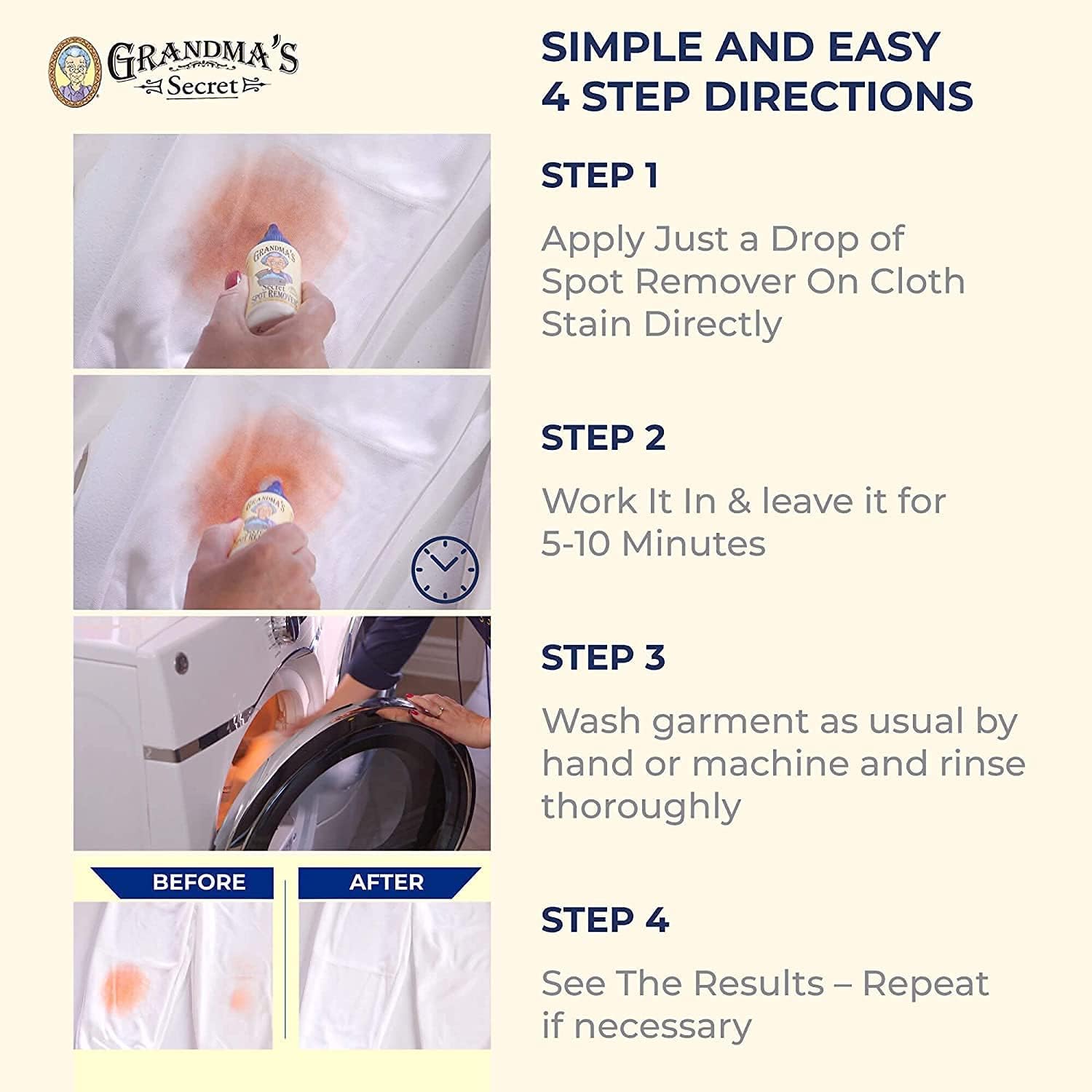 GRANDMA'S Secret

GRANDMA'S Secret SPOT REMOVER

GRANDMA'S

BEFORE

AFTER

SIMPLE AND EASY 4 STEP DIRECTIONS

STEP 1

Apply Just a Drop of Spot Remover On Cloth Stain Directly

STEP 2

Work It In & leave it for 5-10 Minutes

STEP 3

Wash garment as usual by hand or machine and rinse thoroughly

STEP 4

See The Results – Repeat if necessary