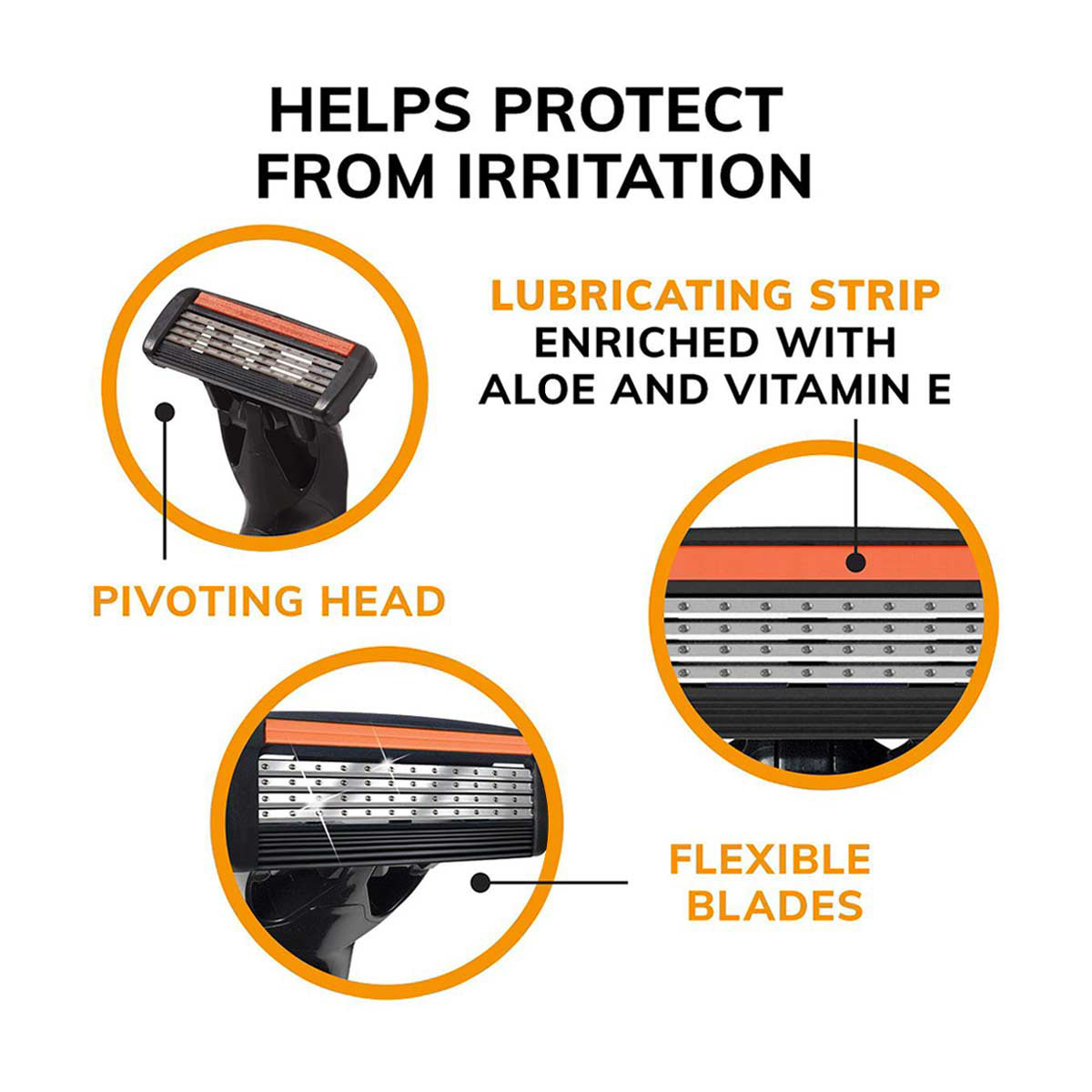 HELPS PROTECT FROM IRRITATION

LUBRICATING STRIP ENRICHED WITH ALOE AND VITAMIN E

PIVOTING HEAD

FLEXIBLE BLADES