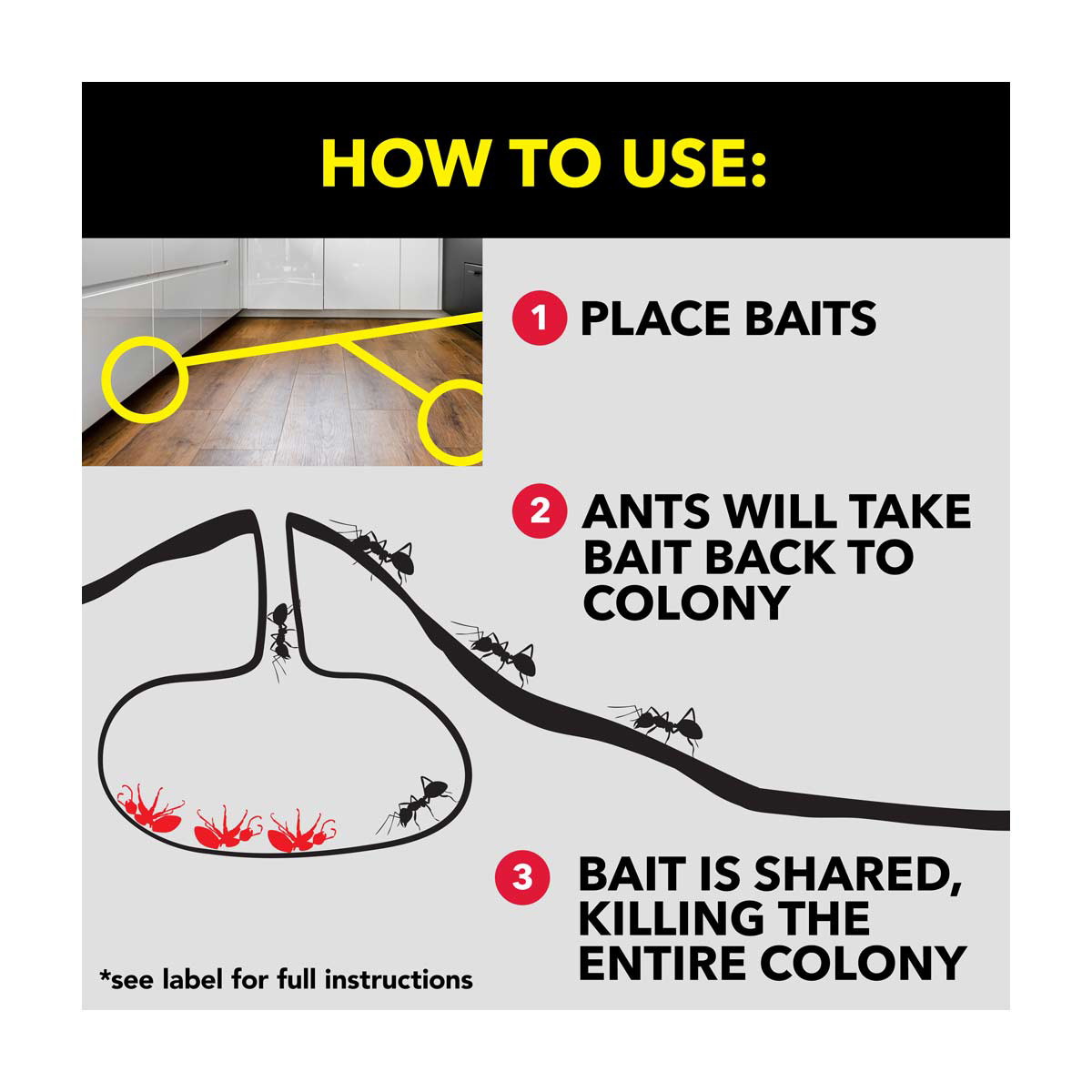 HOW TO USE:

1 PLACE BAITS

2 ANTS WILL TAKE BAIT BACK TO COLONY

3 BAIT IS SHARED, KILLING THE ENTIRE COLONY

*see label for full instructions