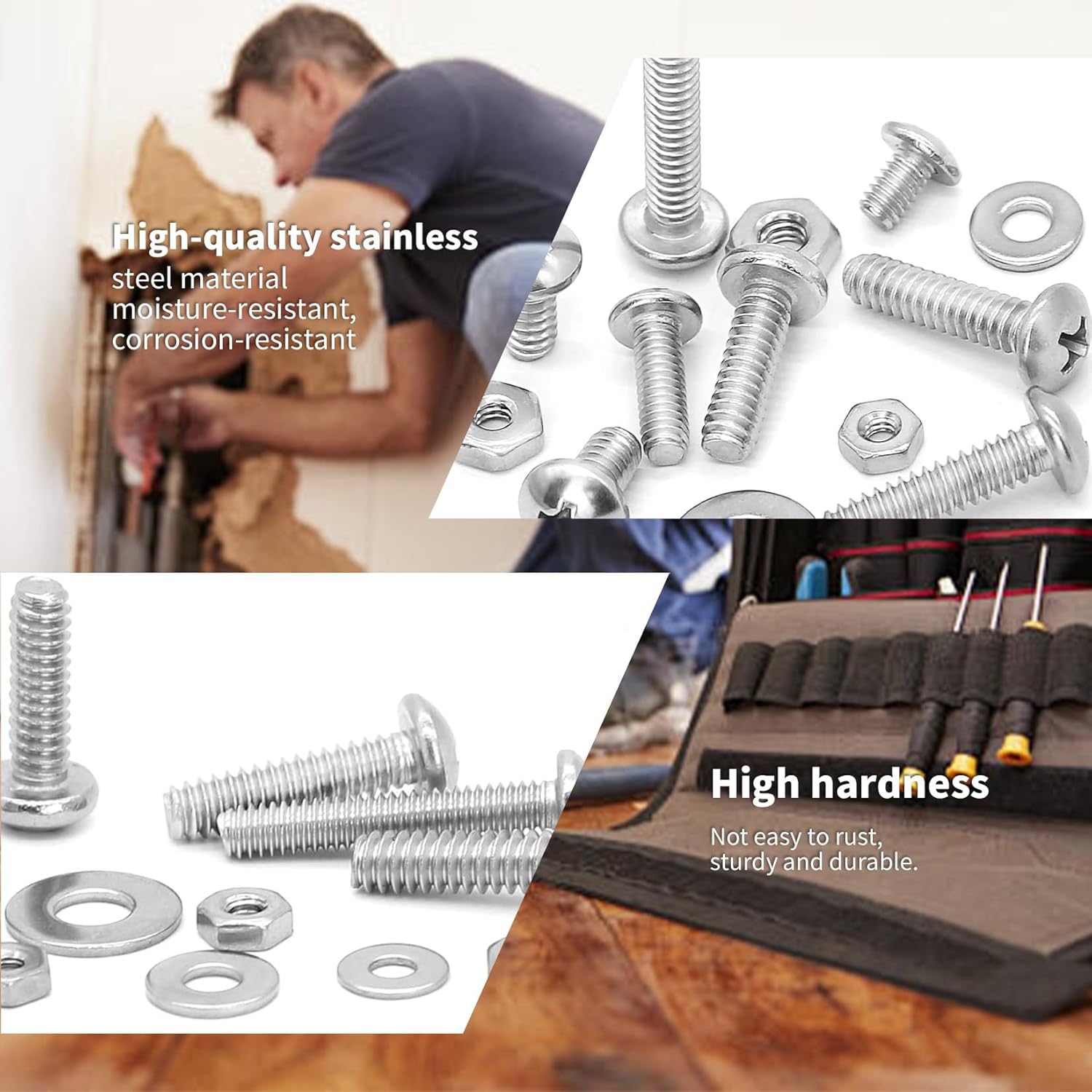 High-quality stainless
steel material
moisture-resistant,
corrosion-resistant

High hardness

Not easy to rust,
sturdy and durable.