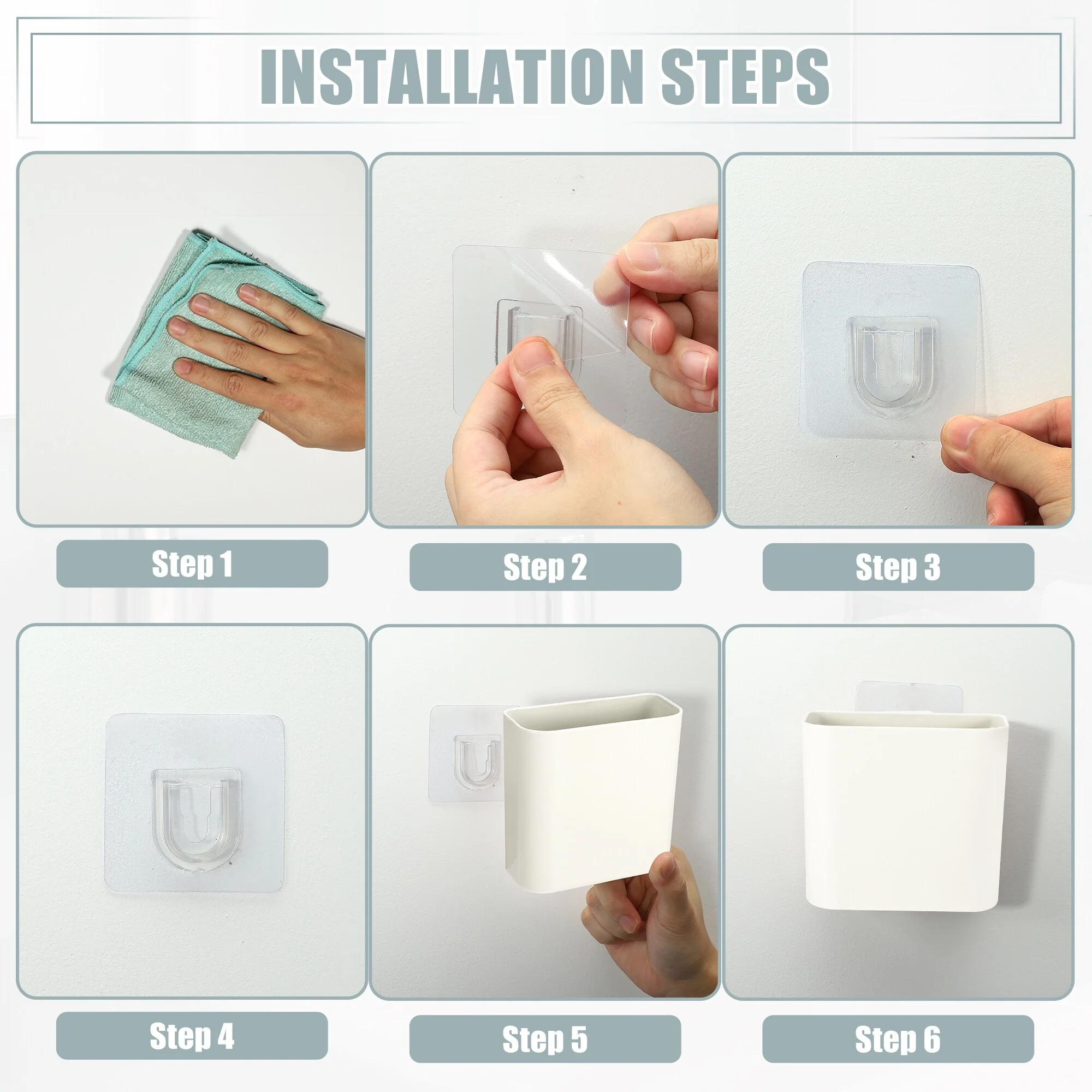 INSTALLATION STEPS

Step 1

Step 2

Step 3

Step 4

Step 5

Step 6