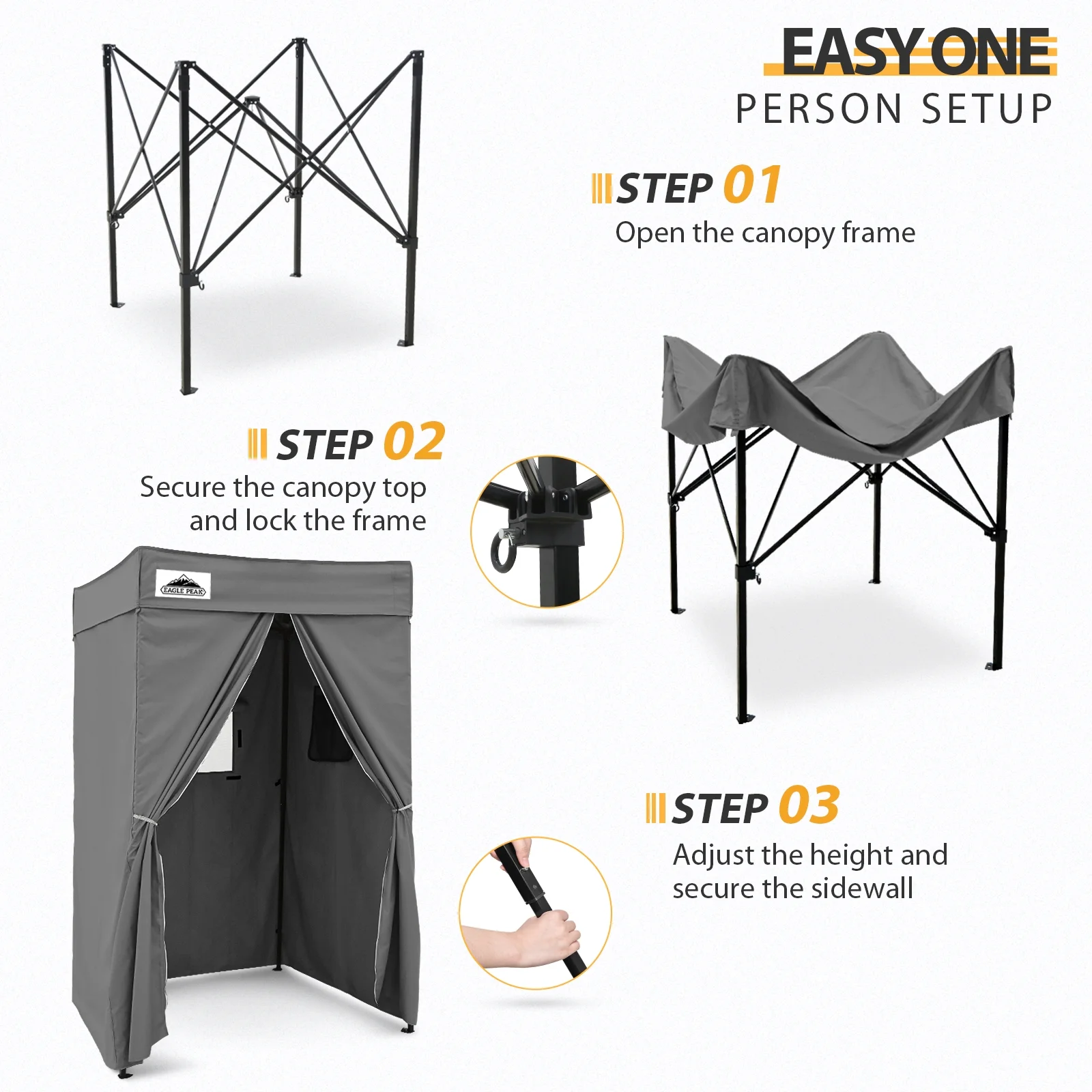 EASY ONE
PERSON SETUP

STEP 01
Open the canopy frame

STEP 02
Secure the canopy top and lock the frame

EAGLE PEAK

STEP 03
Adjust the height and secure the sidewall