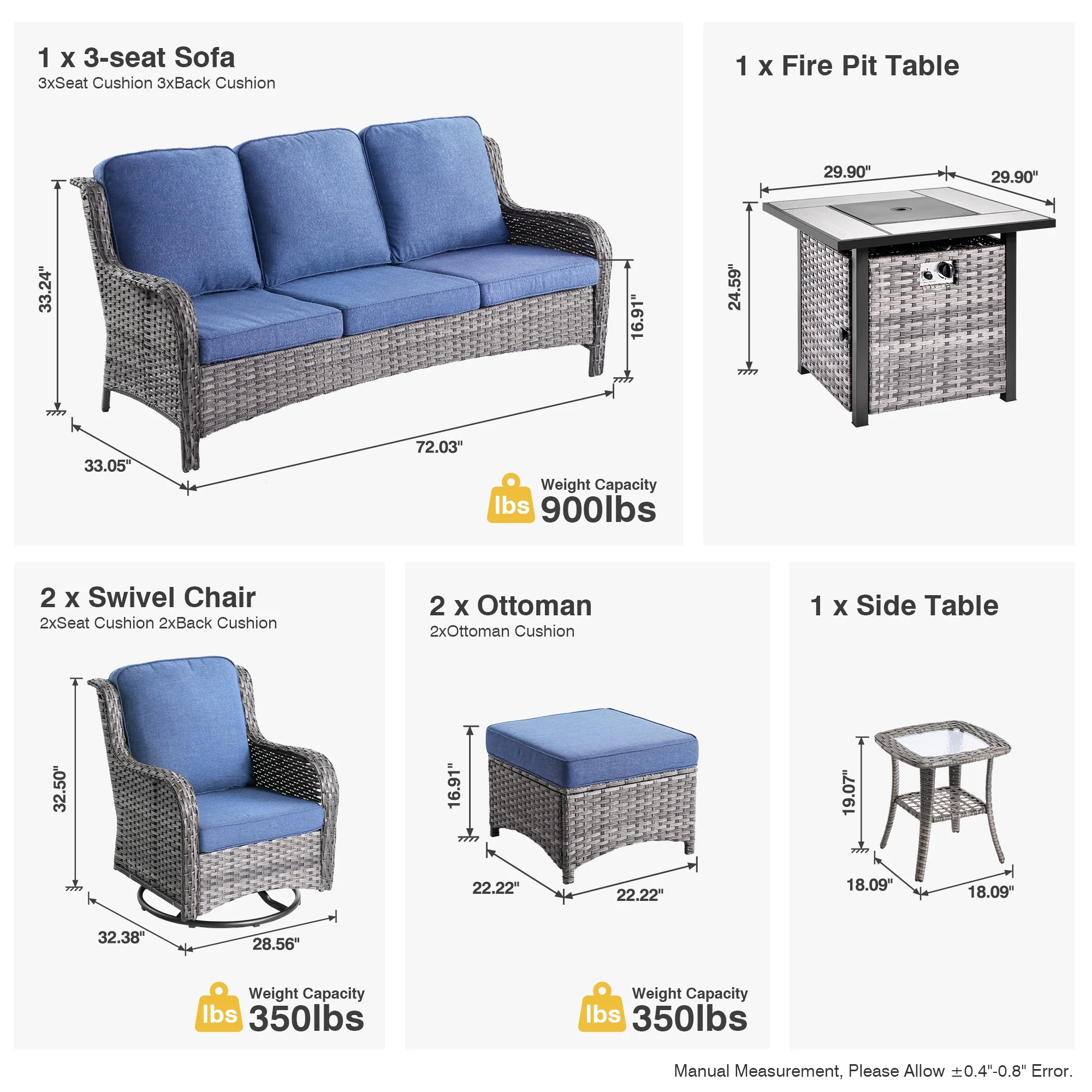 1 x 3-seat Sofa
3xSeat Cushion 3xBack Cushion

33.24"
16.91"
33.05"
72.03"

lbs Weight Capacity
900lbs

1 x Fire Pit Table

29.90"
29.90"
24.59"

2 x Swivel Chair
2xSeat Cushion 2xBack Cushion

32.50"
32.38"
28.56"

lbs Weight Capacity
350lbs

2 x Ottoman
2xOttoman Cushion

16.91"
22.22"
22.22"

lbs Weight Capacity
350lbs

1 x Side Table

19.07"
18.09"
18.09"

Manual Measurement, Please Allow ±0.4"-0.8" Error.