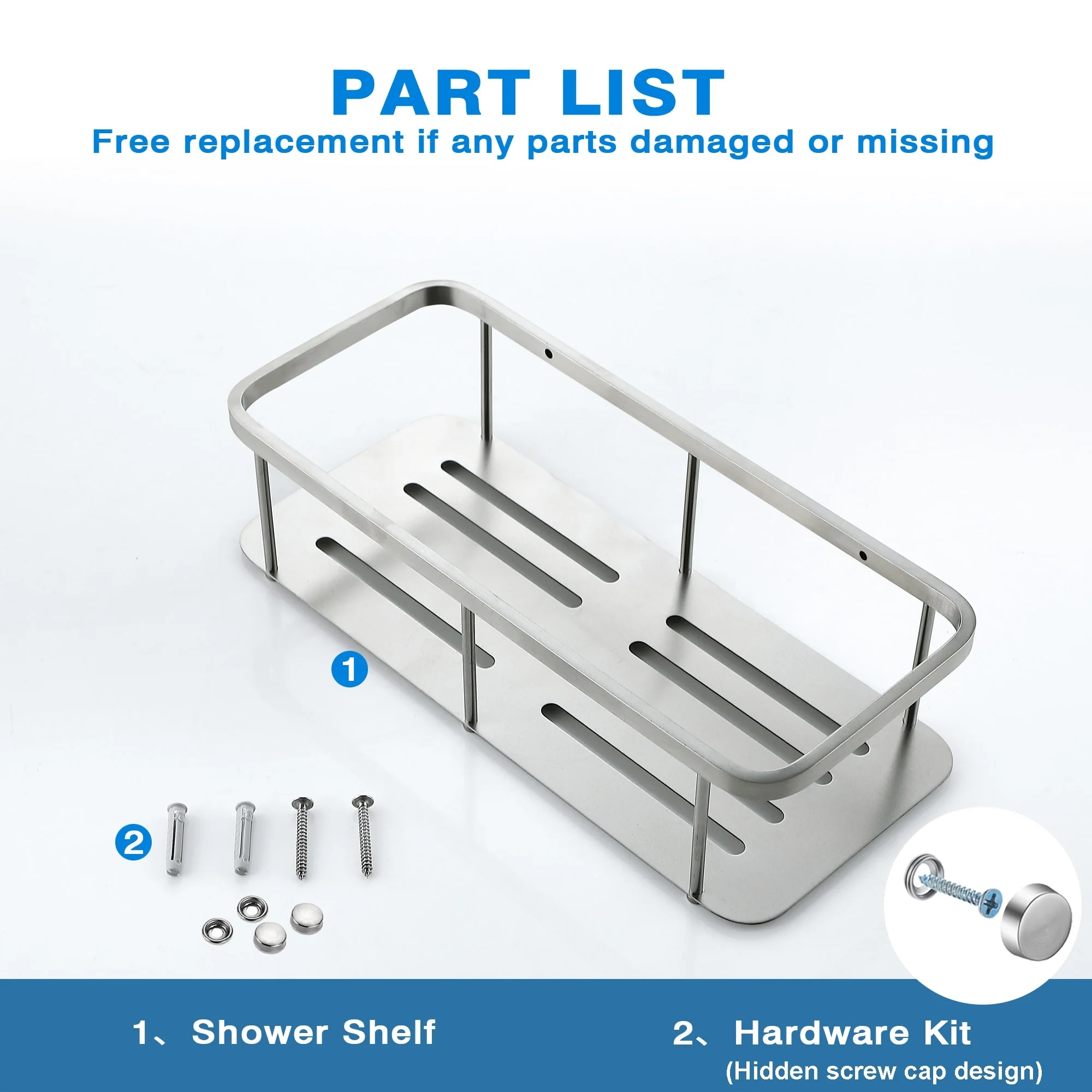 PART LIST
Free replacement if any parts damaged or missing

1

2

1、Shower Shelf

2、Hardware Kit
(Hidden screw cap design)