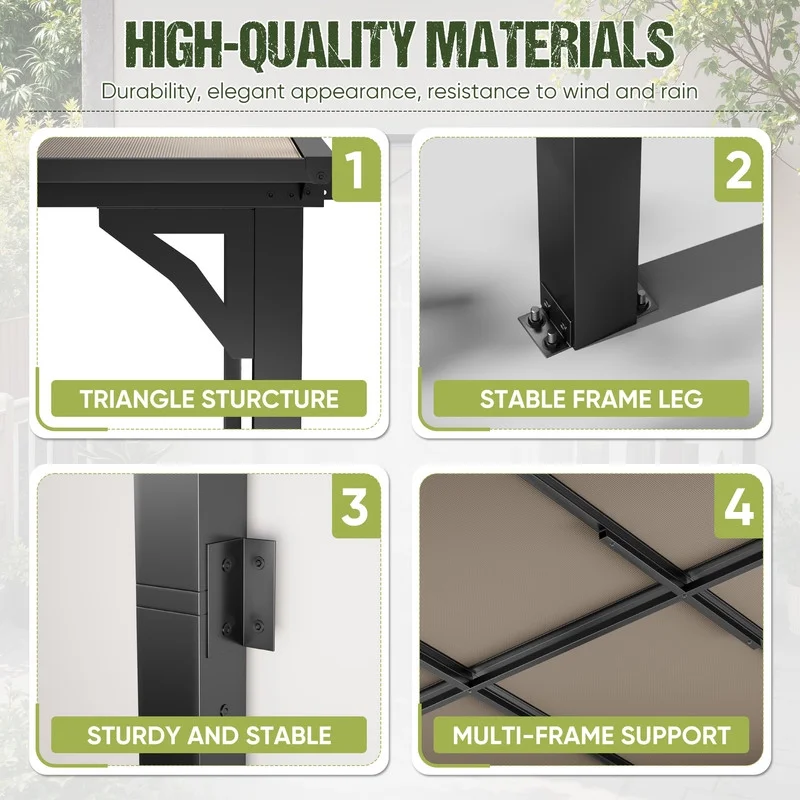 HIGH-QUALITY MATERIALS

Durability, elegant appearance, resistance to wind and rain

1

TRIANGLE STURCTURE

2

STABLE FRAME LEG

3

STURDY AND STABLE

4

MULTI-FRAME SUPPORT