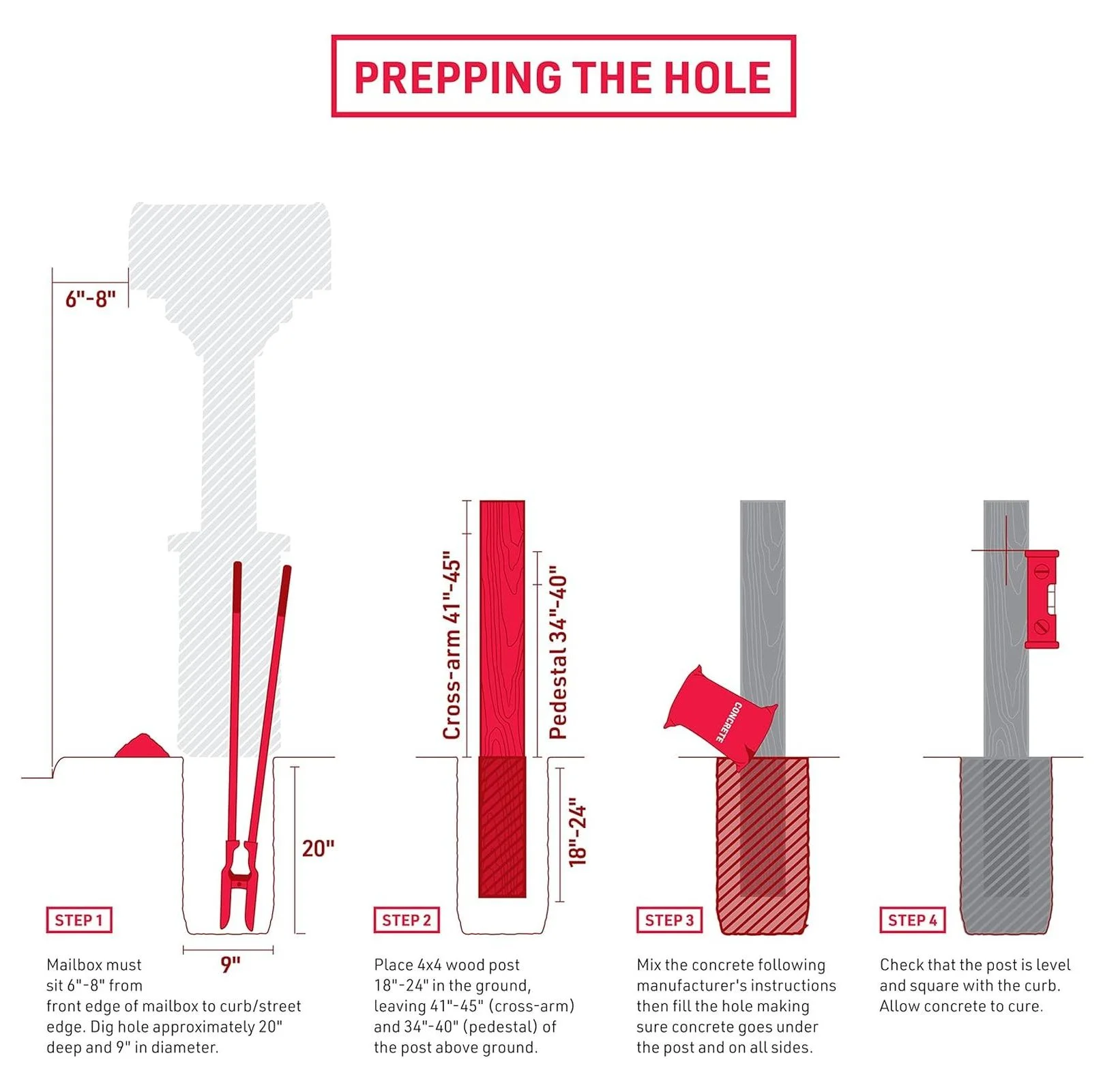 PREPPING THE HOLE

6"-8"

20"

9"

STEP 1

Mailbox must sit 6"-8" from front edge of mailbox to curb/street edge. Dig hole approximately 20" deep and 9" in diameter.

Cross-arm 41"-45"

Pedestal 34"-40"

18"-24"

STEP 2

Place 4x4 wood post 18"-24" in the ground, leaving 41"-45" (cross-arm) and 34"-40" (pedestal) of the post above ground.

CONCRETE

STEP 3

Mix the concrete following manufacturer's instructions then fill the hole making sure concrete goes under the post and on all sides.

STEP 4

Check that the post is level and square with the curb. Allow concrete to cure.