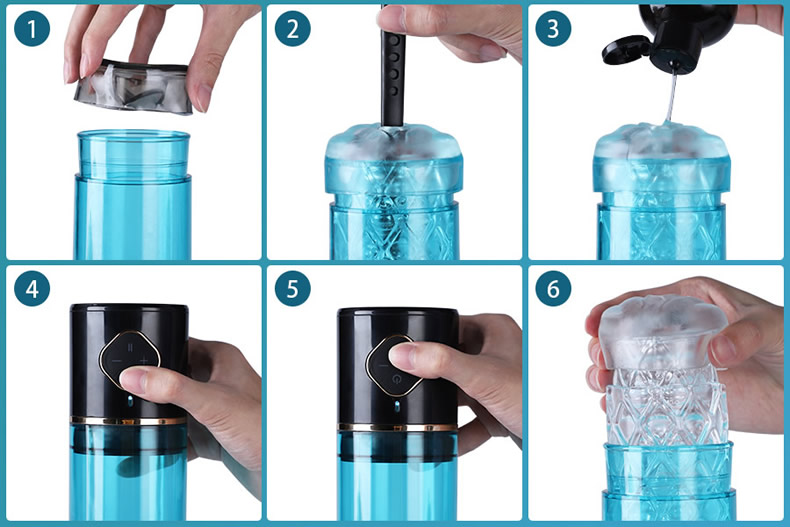 1
2
3
4
5
6