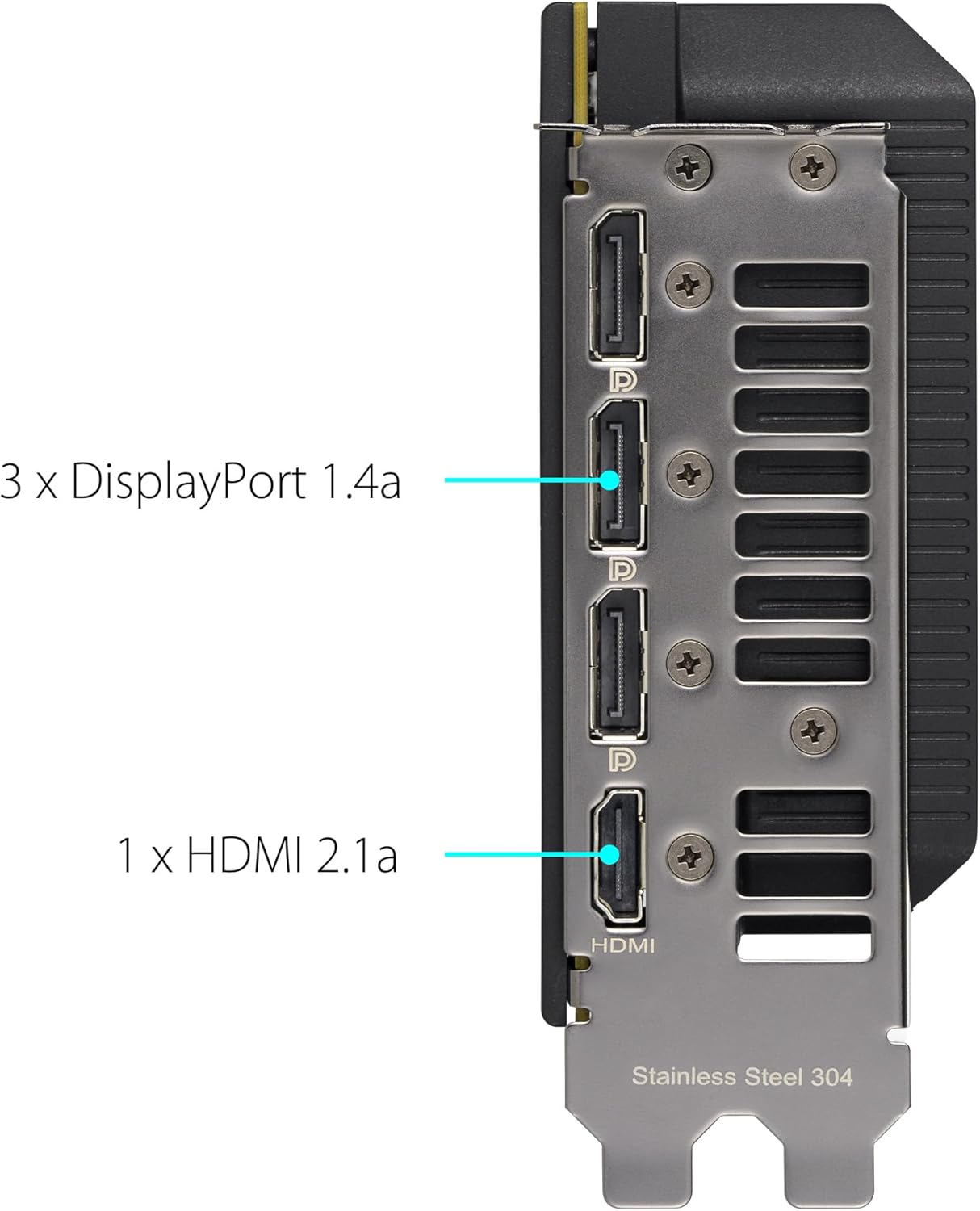 3 x DisplayPort 1.4a

1 x HDMI 2.1a

HDMI

Stainless Steel 304