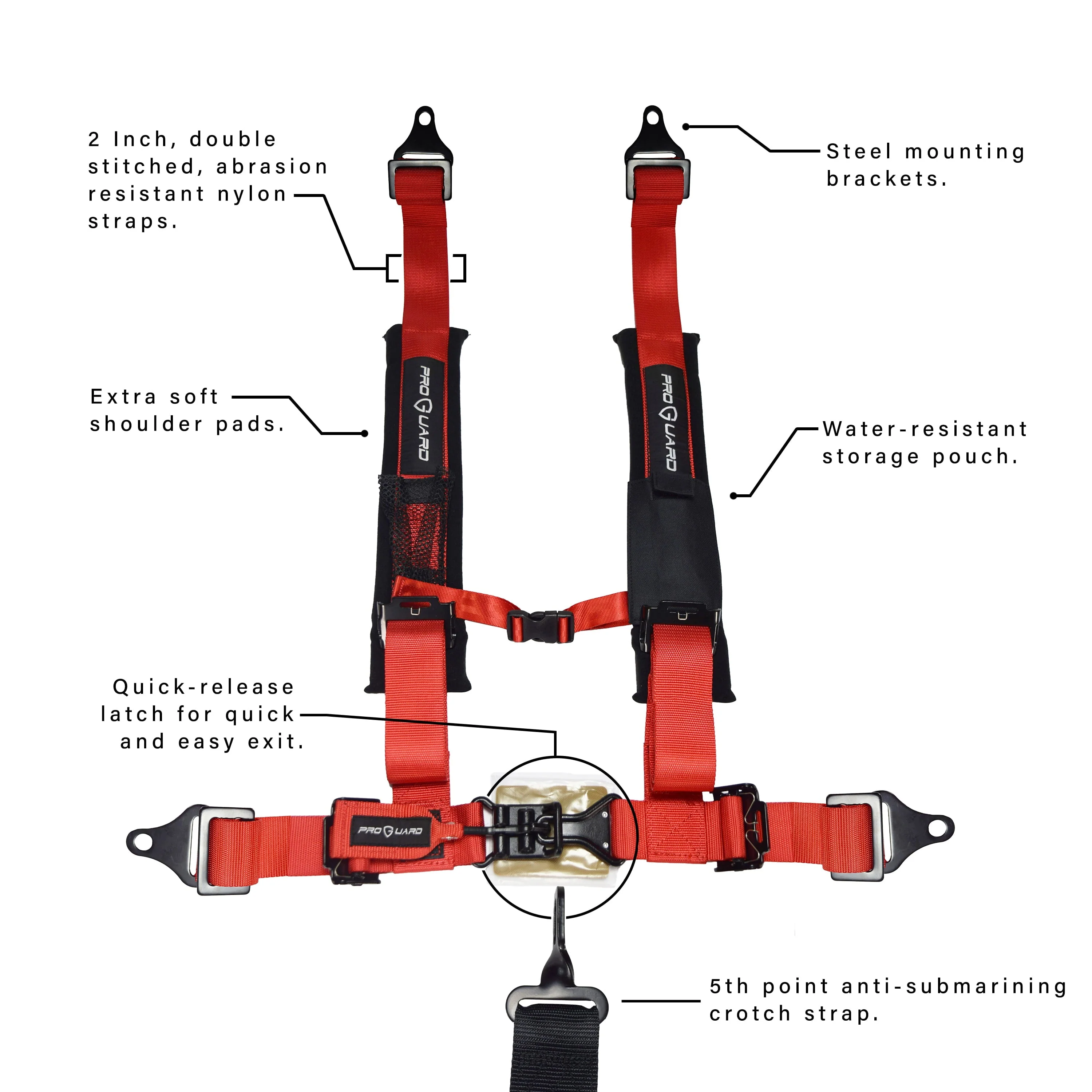 2 Inch, double stitched, abrasion resistant nylon straps.

Steel mounting brackets.

PRO GUARD

PRO GUARD

Extra soft shoulder pads.

Water-resistant storage pouch.

Quick-release latch for quick and easy exit.

PRO GUARD

5th point anti-submarining crotch strap.