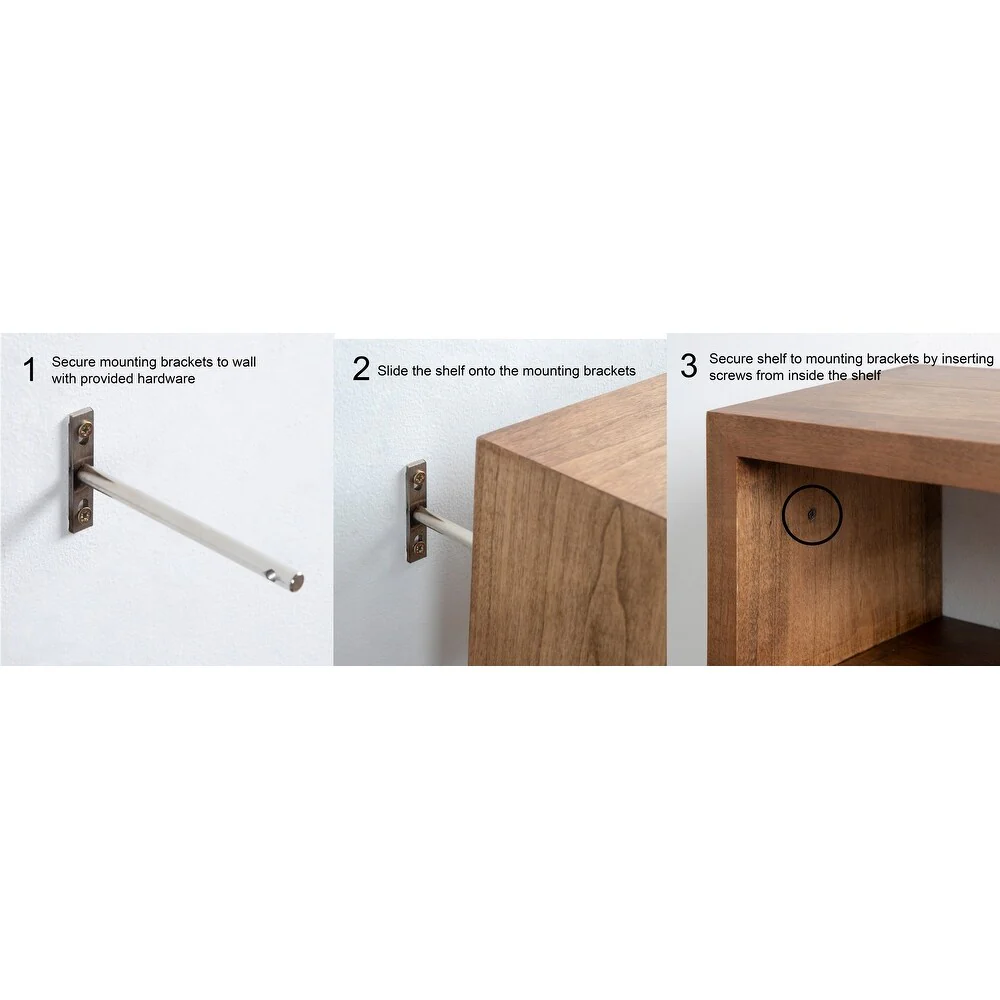 1 Secure mounting brackets to wall with provided hardware

2 Slide the shelf onto the mounting brackets

3 Secure shelf to mounting brackets by inserting screws from inside the shelf