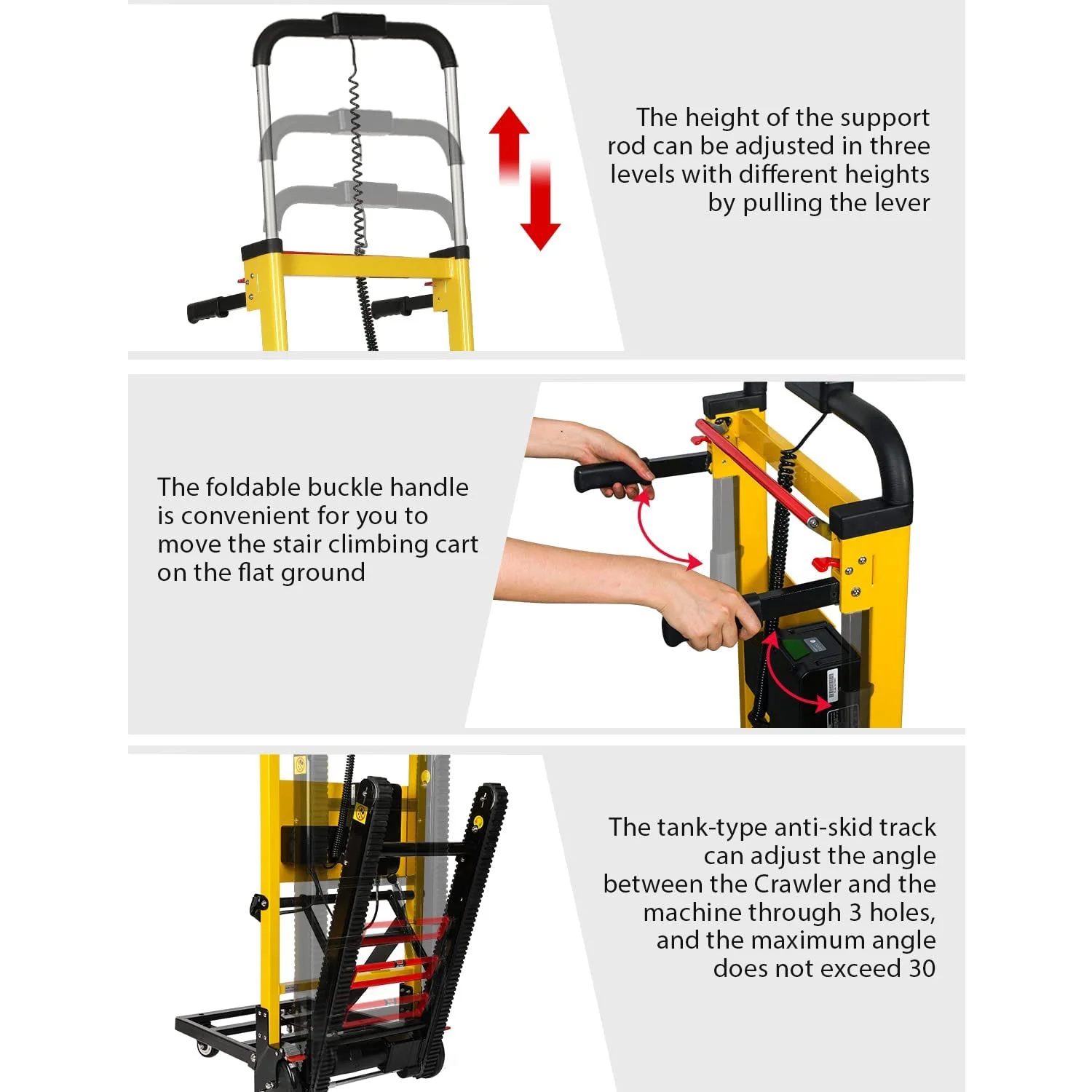 The height of the support rod can be adjusted in three levels with different heights by pulling the lever

The foldable buckle handle is convenient for you to move the stair climbing cart on the flat ground

The tank-type anti-skid track can adjust the angle between the Crawler and the machine through 3 holes, and the maximum angle does not exceed 30