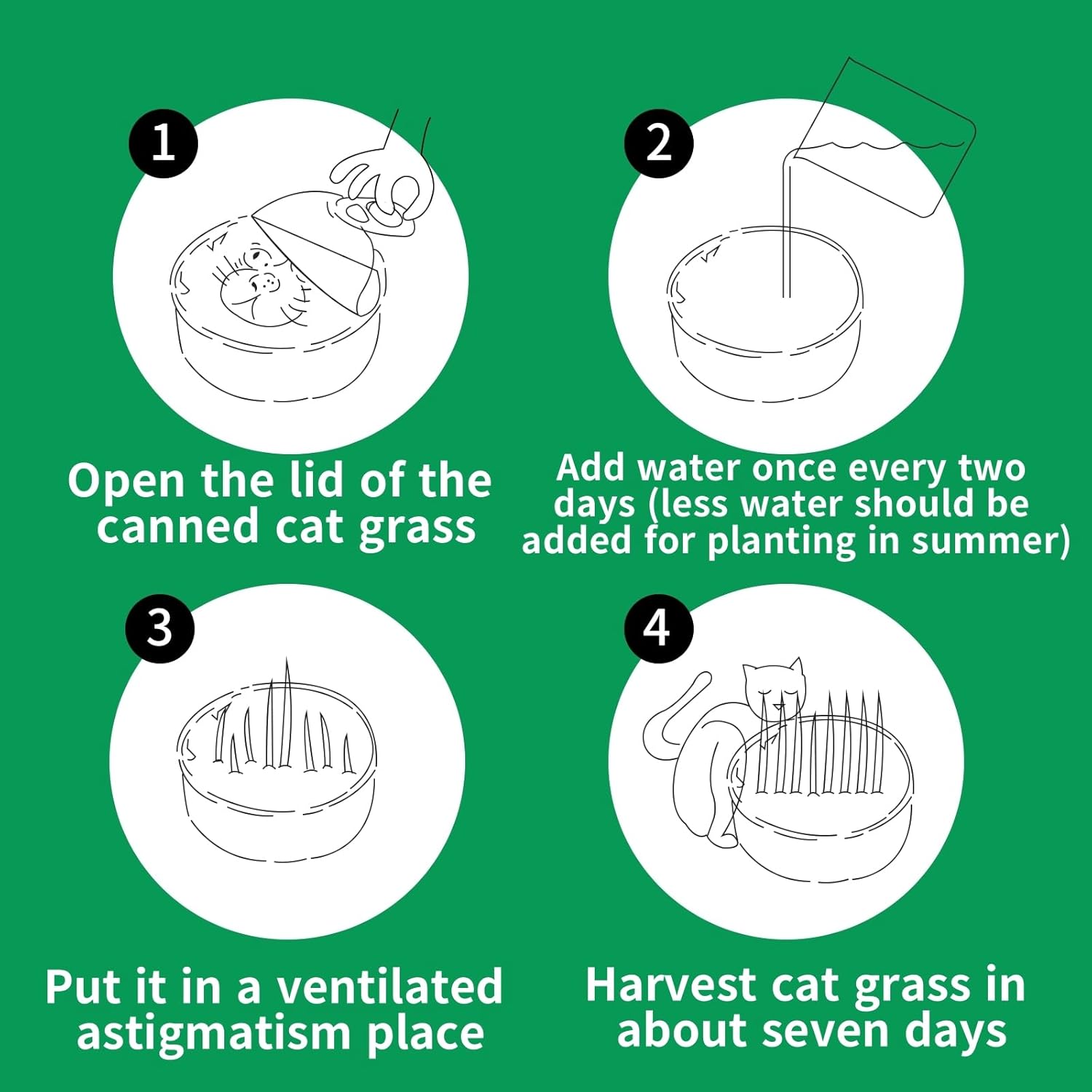 1

Open the lid of the canned cat grass

2

Add water once every two days (less water should be added for planting in summer)

3

Put it in a ventilated astigmatism place

4

Harvest cat grass in about seven days