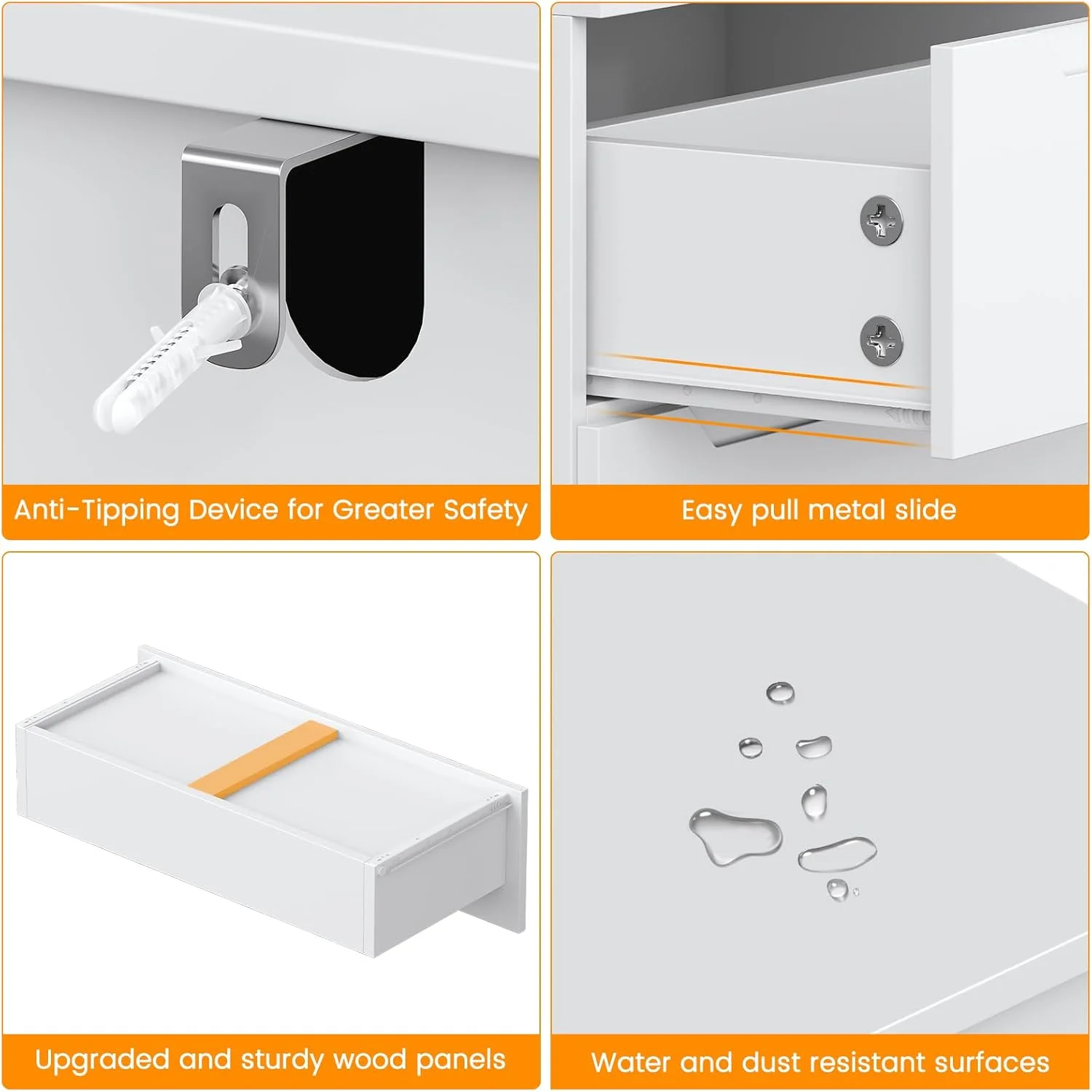 Anti-Tipping Device for Greater Safety

Easy pull metal slide

Upgraded and sturdy wood panels

Water and dust resistant surfaces