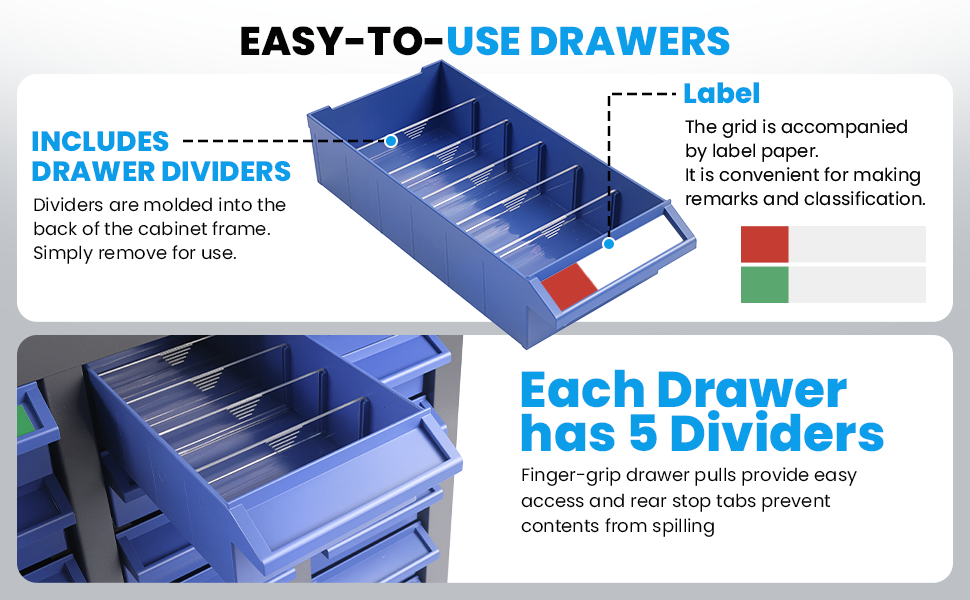 EASY-TO-USE DRAWERS

INCLUDES DRAWER DIVIDERS

Dividers are molded into the back of the cabinet frame. Simply remove for use.

Label

The grid is accompanied by label paper.
It is convenient for making remarks and classification.

Each Drawer has 5 Dividers

Finger-grip drawer pulls provide easy access and rear stop tabs prevent contents from spilling