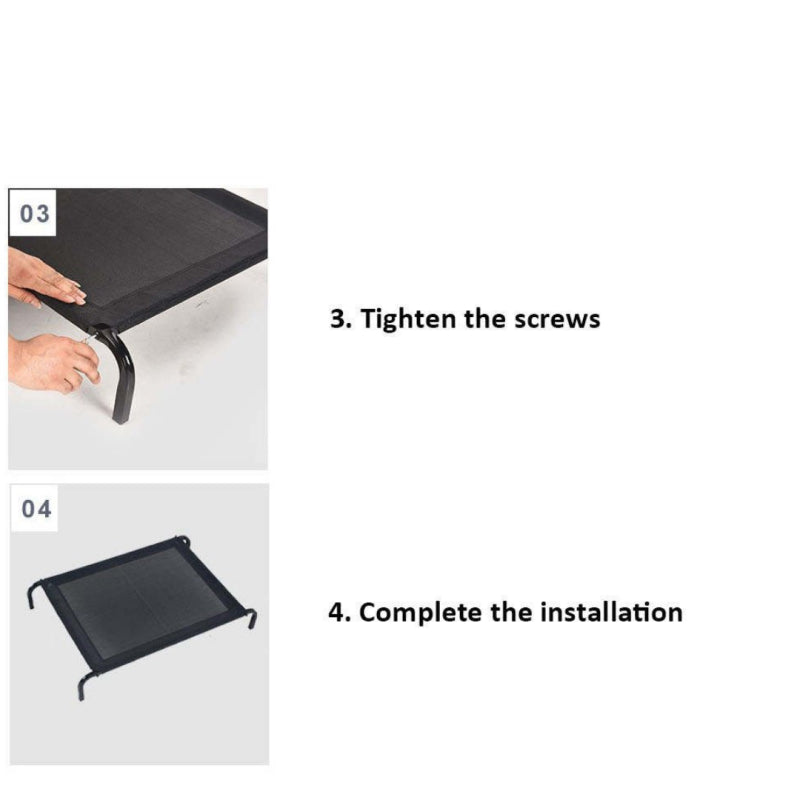 03

3. Tighten the screws

04

4. Complete the installation