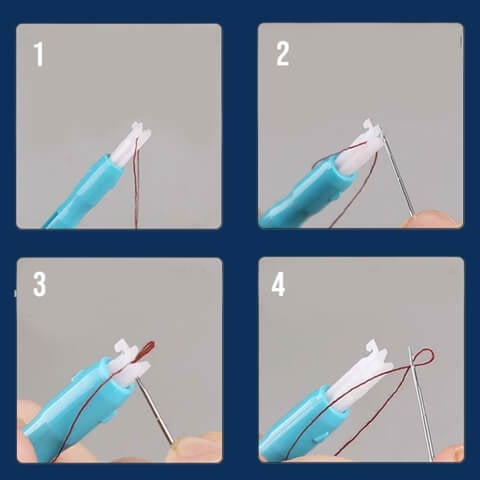 1

2

3

4