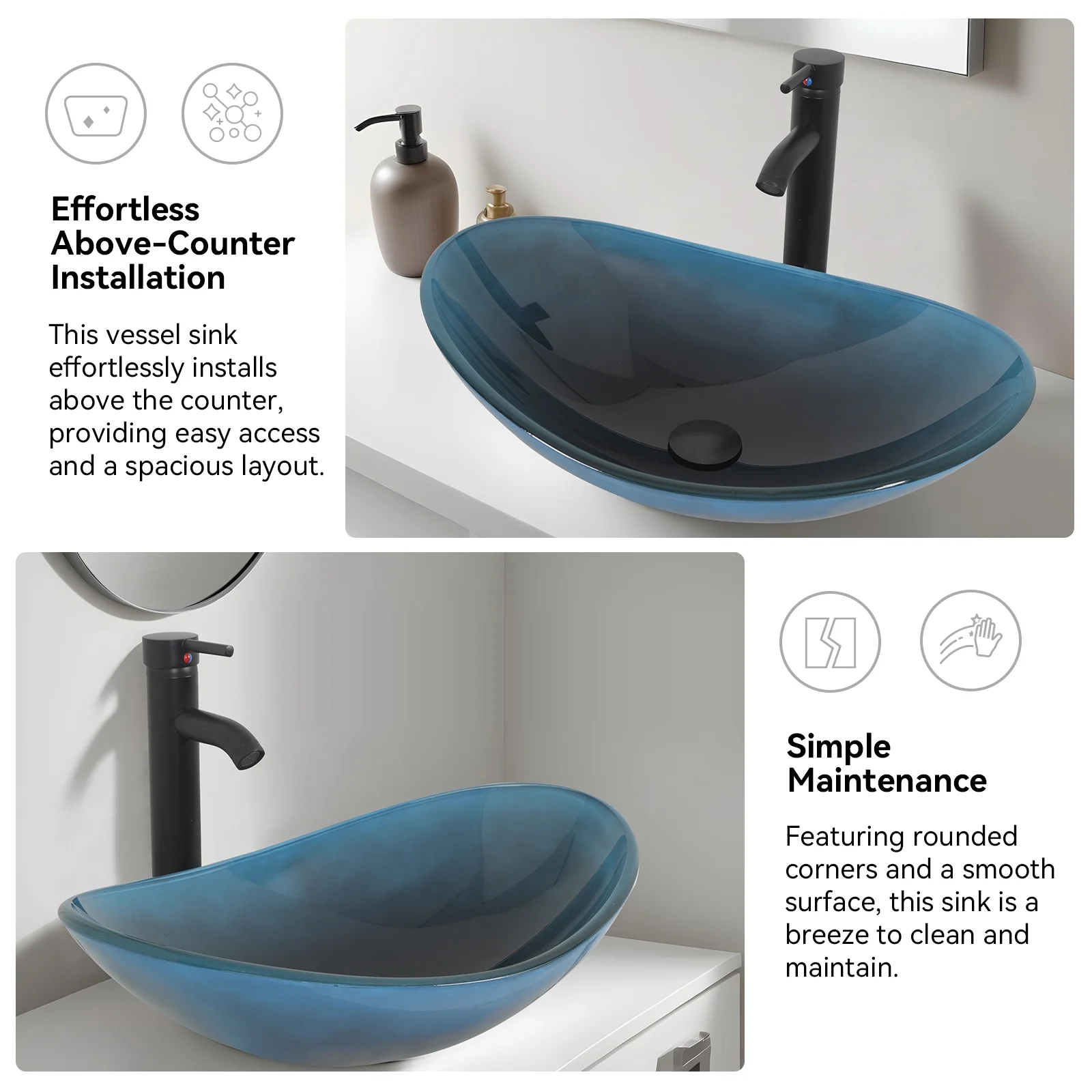 Effortless Above-Counter Installation

This vessel sink effortlessly installs above the counter, providing easy access and a spacious layout.

Simple Maintenance

Featuring rounded corners and a smooth surface, this sink is a breeze to clean and maintain.