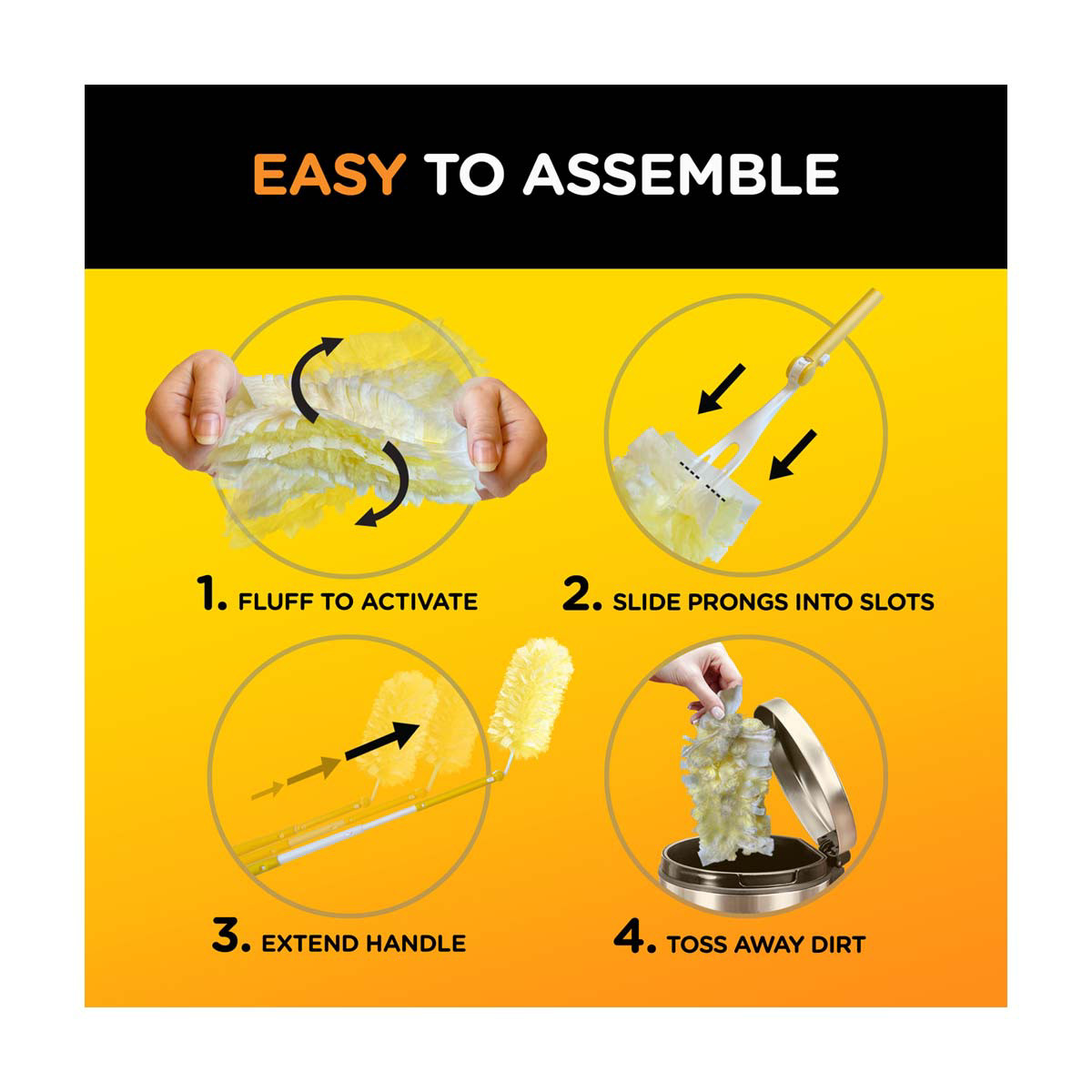 EASY TO ASSEMBLE

1. FLUFF TO ACTIVATE

2. SLIDE PRONGS INTO SLOTS

3. EXTEND HANDLE

4. TOSS AWAY DIRT