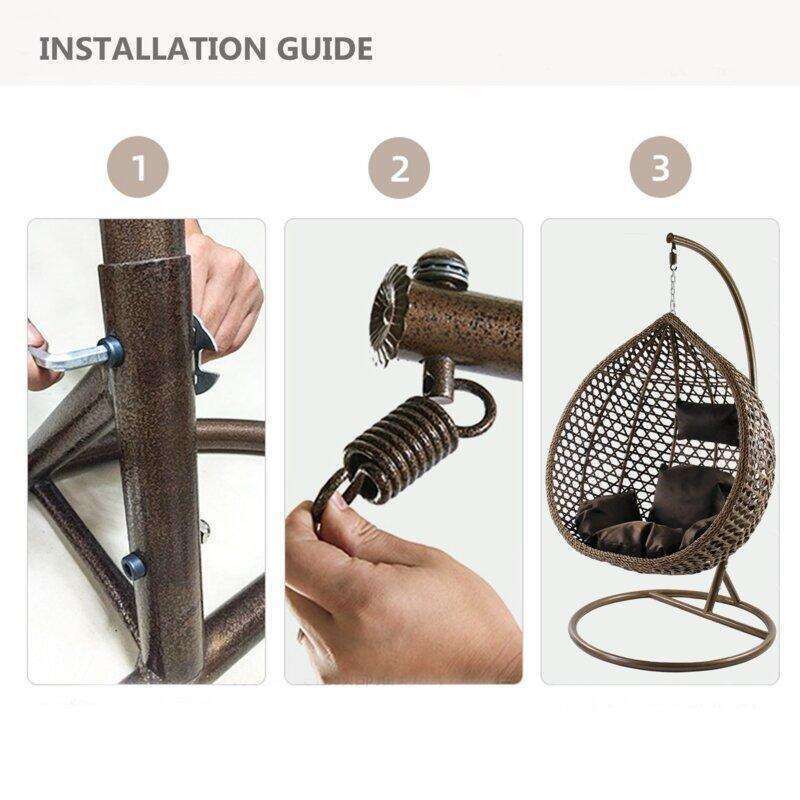 INSTALLATION GUIDE

1

2

3