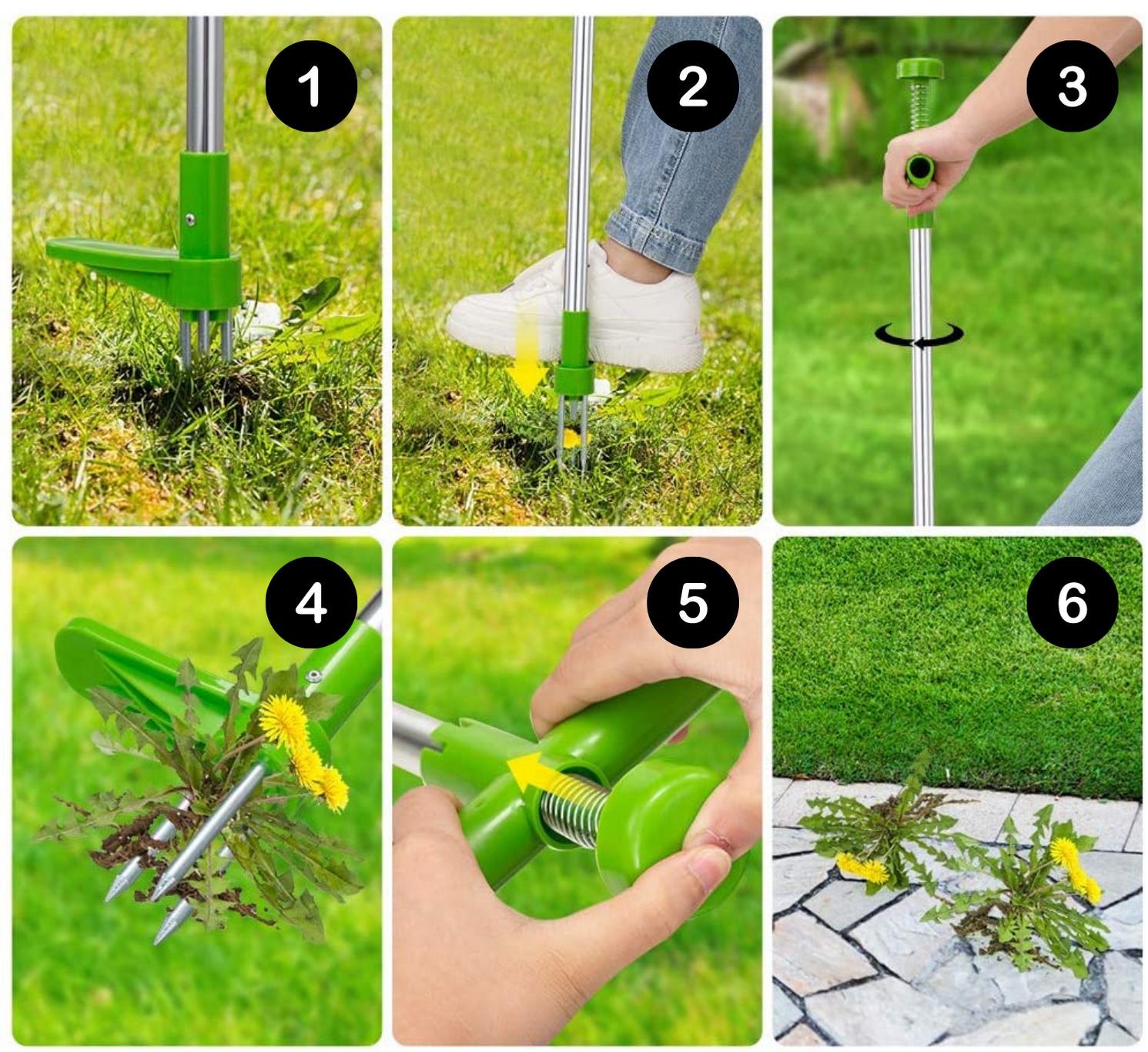 1

2

3

4

5

6