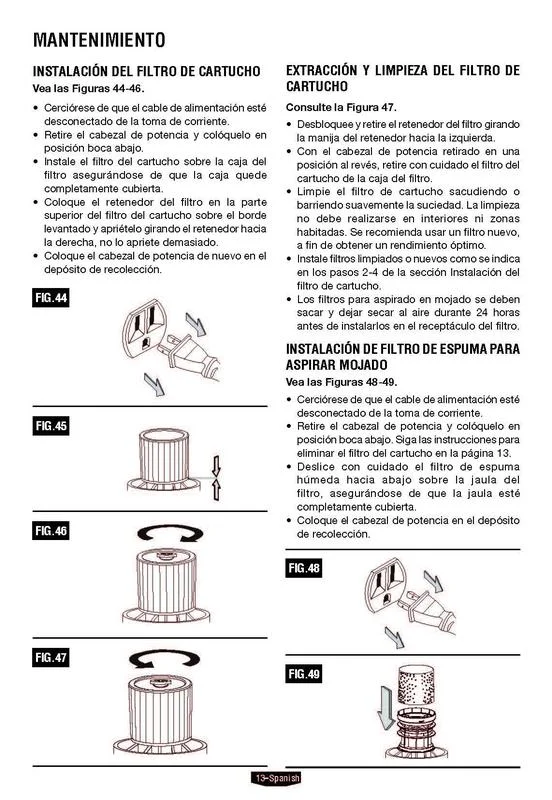 MANTENIMIENTO

INSTALACIÓN DEL FILTRO DE CARTUCHO

Vea las Figuras 44-46.

• Cerciórese de que el cable de alimentación esté desconectado de la toma de corriente.
• Retire el cabezal de potencia y colóquelo en posición boca abajo.
• Instale el filtro del cartucho sobre la caja del filtro asegurándose de que la caja quede completamente cubierta.
• Coloque el retenedor del filtro en la parte superior del filtro del cartucho sobre el borde levantado y apriételo girando el retenedor hacia la derecha, no lo apriete demasiado.
• Coloque el cabezal de potencia de nuevo en el depósito de recolección.

FIG.44

FIG.45

FIG.46

FIG.47

EXTRACCIÓN Y LIMPIEZA DEL FILTRO DE CARTUCHO

Consulte la Figura 47.

• Desbloquee y retire el retenedor del filtro girando la manija del retenedor hacia la izquierda.
• Con el cabezal de potencia retirado en una posición al revés, retire con cuidado el filtro del cartucho de la caja del filtro.
• Limpie el filtro de cartucho sacudiendo o barriendo suavemente la suciedad. La limpieza no debe realizarse en interiores ni zonas habitadas. Se recomienda usar un filtro nuevo, a fin de obtener un rendimiento óptimo.
• Instale filtros limpiados o nuevos como se indica en los pasos 2-4 de la sección Instalación del filtro de cartucho.
• Los filtros para aspirado en mojado se deben sacar y dejar secar al aire durante 24 horas antes de instalarlos en el receptáculo del filtro.

INSTALACIÓN DE FILTRO DE ESPUMA PARA ASPIRAR MOJADO

Vea las Figuras 48-49.

• Cerciórese de que el cable de alimentación esté desconectado de la toma de corriente.
• Retire el cabezal de potencia y colóquelo en posición boca abajo. Siga las instrucciones para eliminar el filtro del cartucho en la página 13.
• Deslice con cuidado el filtro de espuma húmeda hacia abajo sobre la jaula del filtro, asegurándose de que la jaula esté completamente cubierta.
• Coloque el cabezal de potencia en el depósito de recolección.

FIG.48

FIG.49

13-Spanish