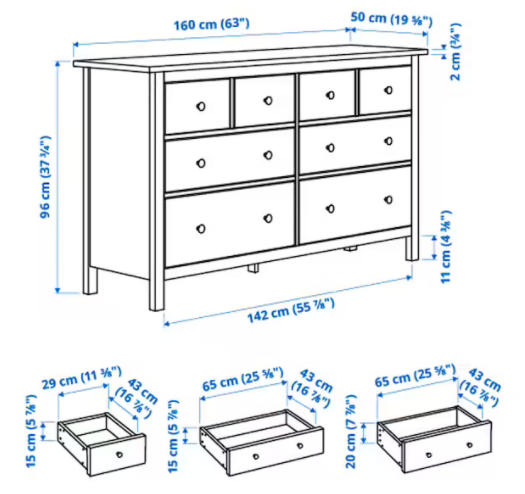 160 cm (63")
50 cm (19 ⅝")
2 cm (¾")
96 cm (37 ¾")
11 cm (4 ⅜")
142 cm (55 ⅞")

29 cm (11 ⅜")
43 cm (16 ⅞")
15 cm (5 ⅞")

65 cm (25 ⅝")
43 cm (16 ⅞")
15 cm (5 ⅞")

65 cm (25 ⅝")
43 cm (16 ⅞")
20 cm (7 ⅞")