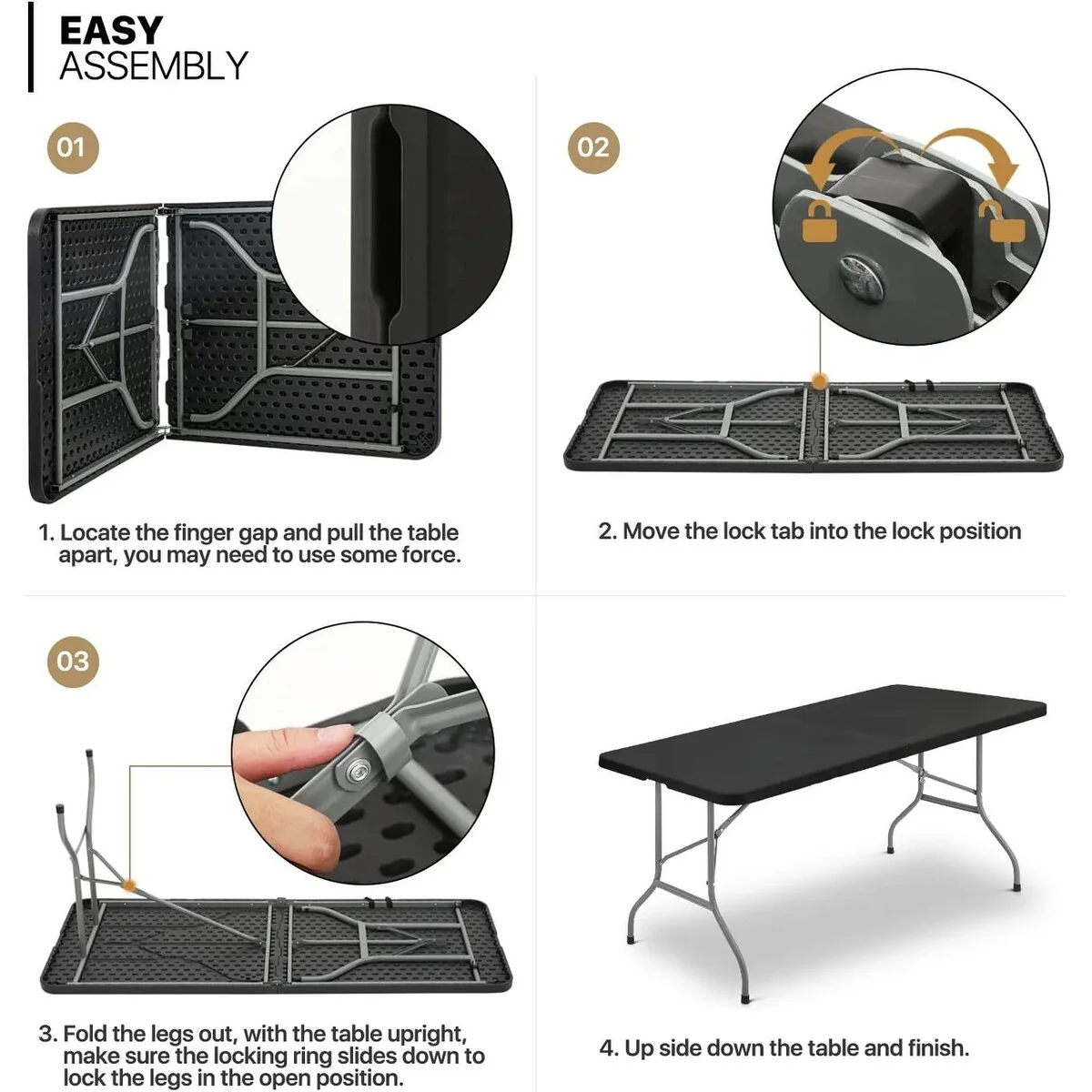 EASY
ASSEMBLY

01

1. Locate the finger gap and pull the table apart, you may need to use some force.

02

2. Move the lock tab into the lock position

03

3. Fold the legs out, with the table upright, make sure the locking ring slides down to lock the legs in the open position.

4. Up side down the table and finish.