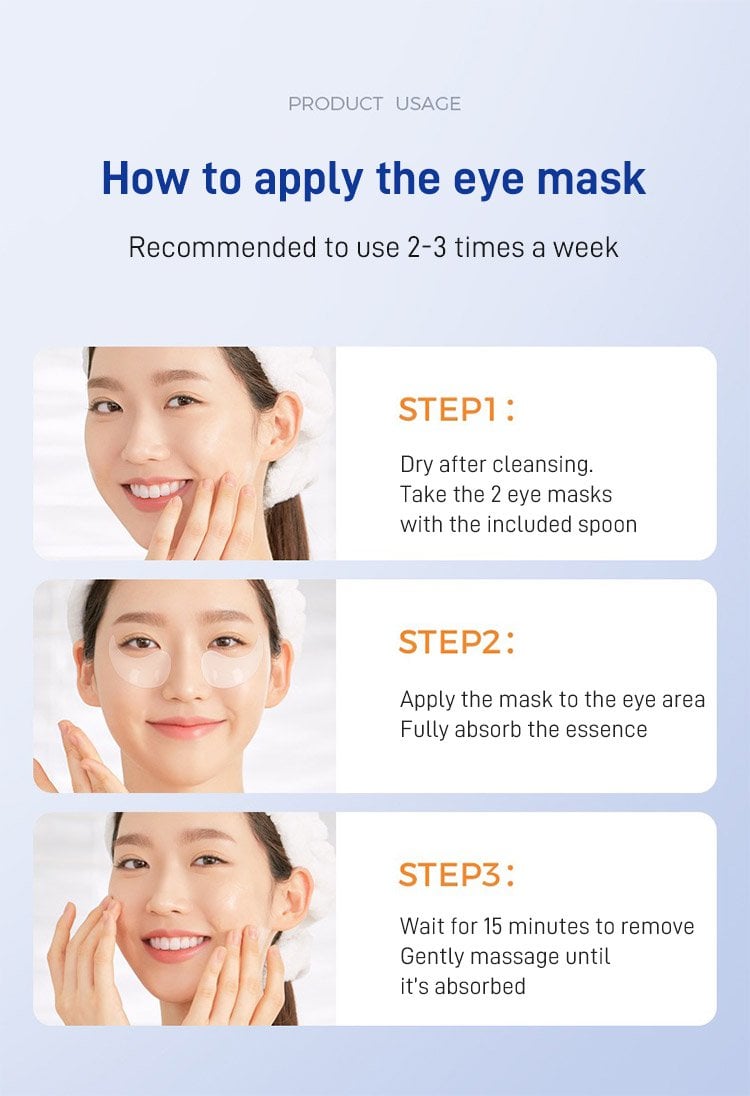 PRODUCT USAGE

How to apply the eye mask

Recommended to use 2-3 times a week

STEP1：

Dry after cleansing.
Take the 2 eye masks
with the included spoon

STEP2：

Apply the mask to the eye area
Fully absorb the essence

STEP3：

Wait for 15 minutes to remove
Gently massage until
it's absorbed