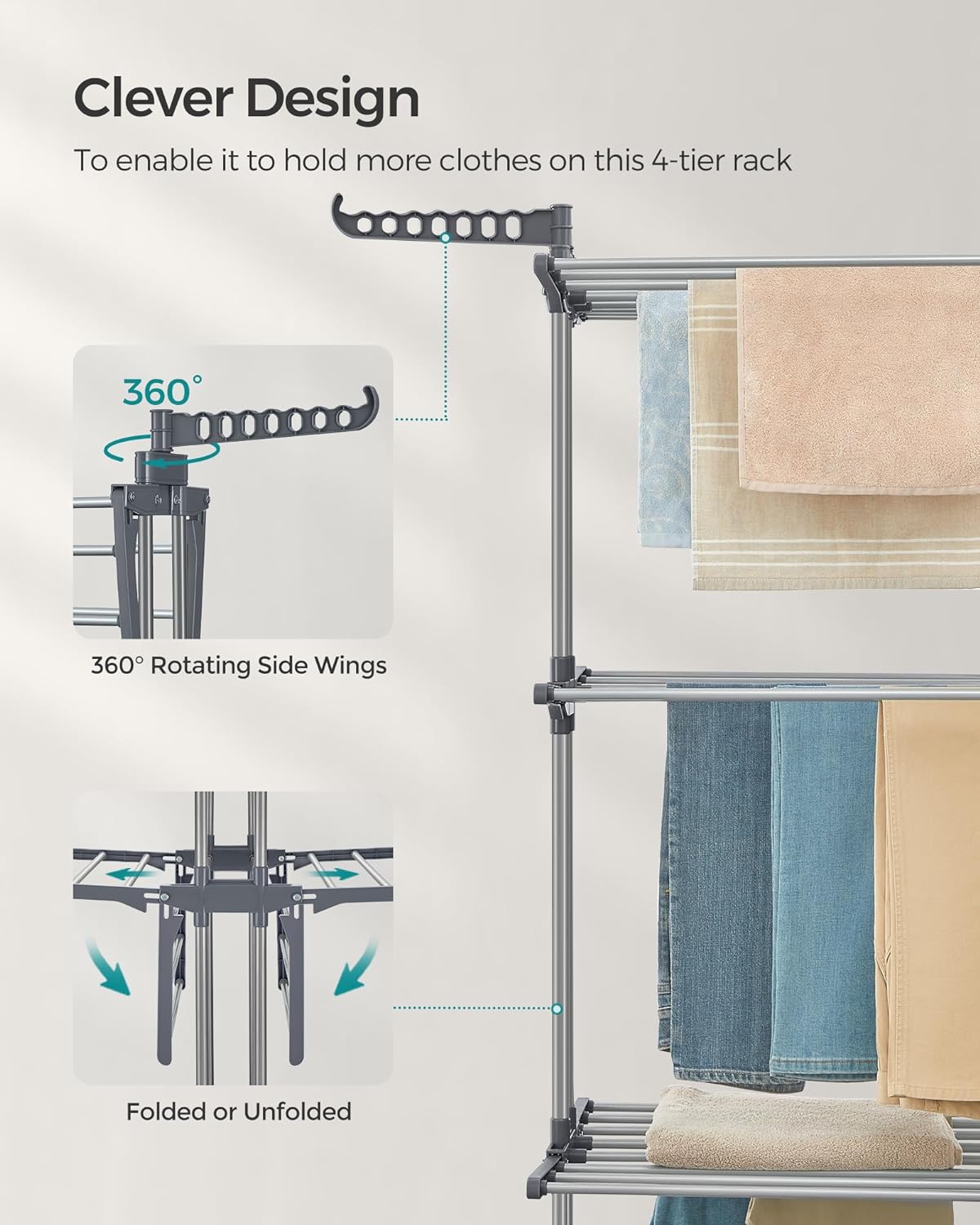 Clever Design

To enable it to hold more clothes on this 4-tier rack

360°

360° Rotating Side Wings

Folded or Unfolded